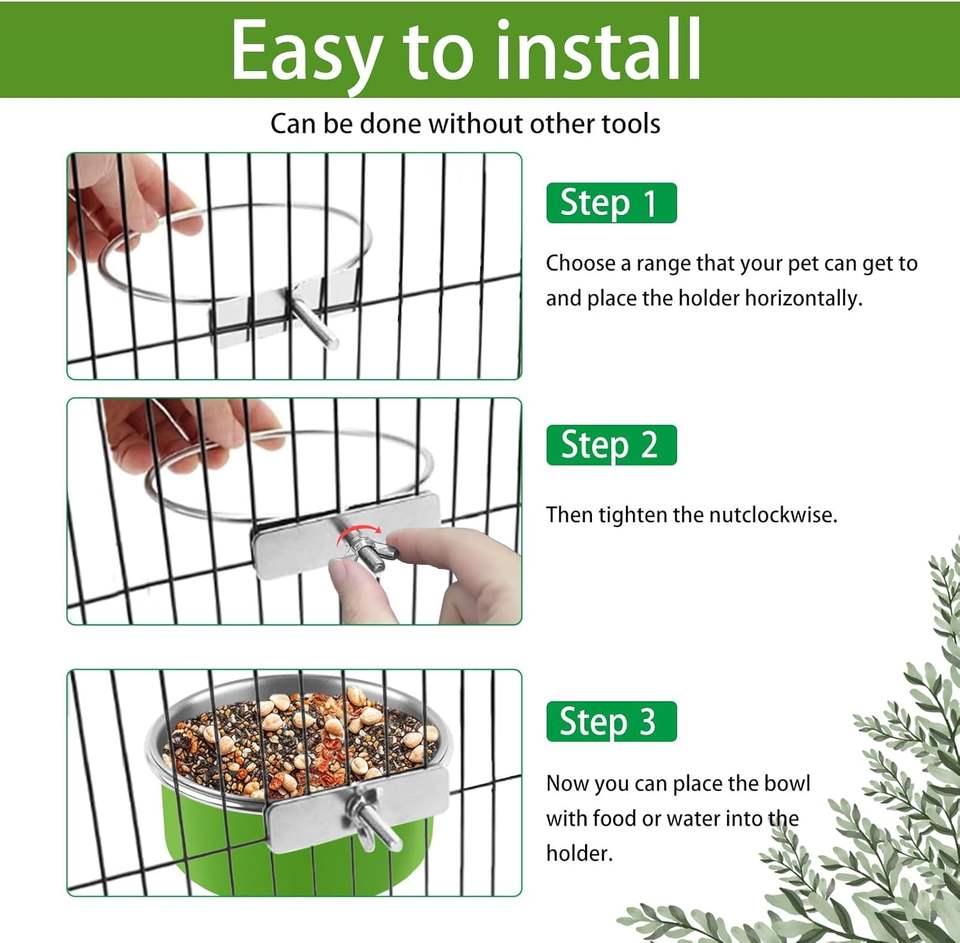 Easy to install

Can be done without other tools

Step 1

Choose a range that your pet can get to and place the holder horizontally.

Step 2

Then tighten the nutclockwise.

Step 3

Now you can place the bowl with food or water into the holder.