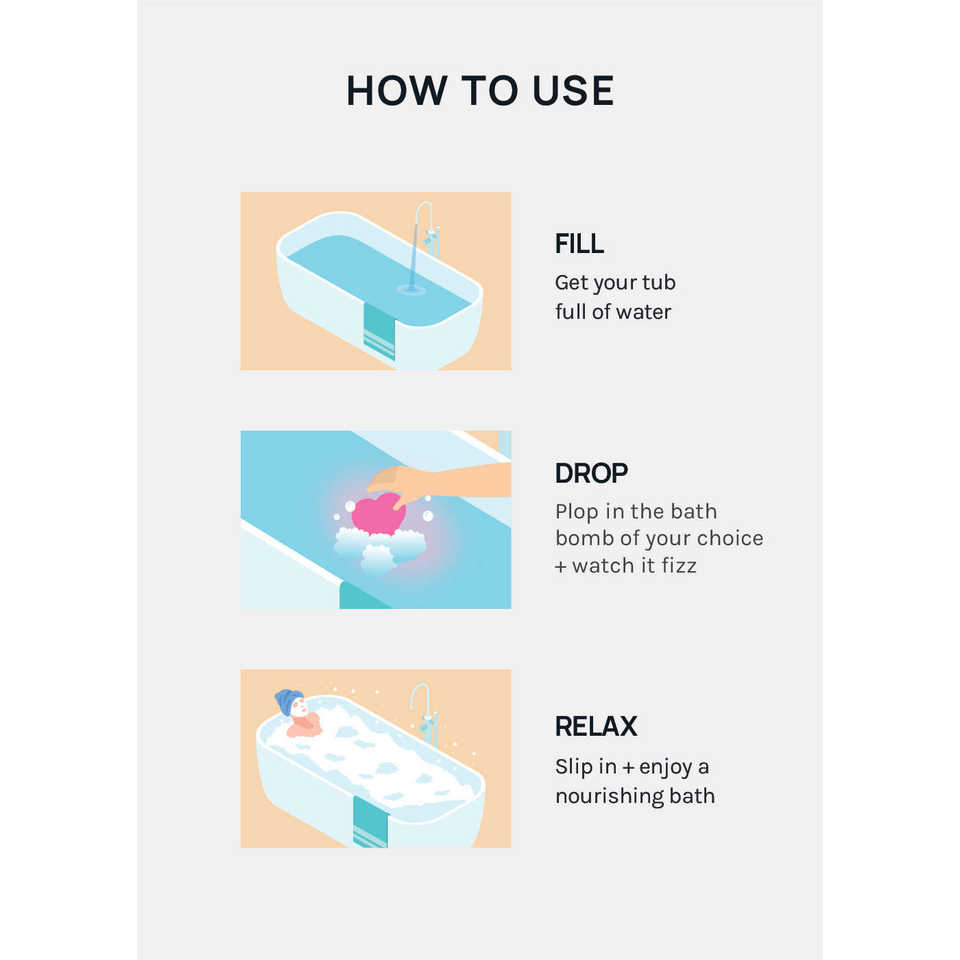 HOW TO USE

FILL
Get your tub full of water

DROP
Plop in the bath bomb of your choice + watch it fizz

RELAX
Slip in + enjoy a nourishing bath