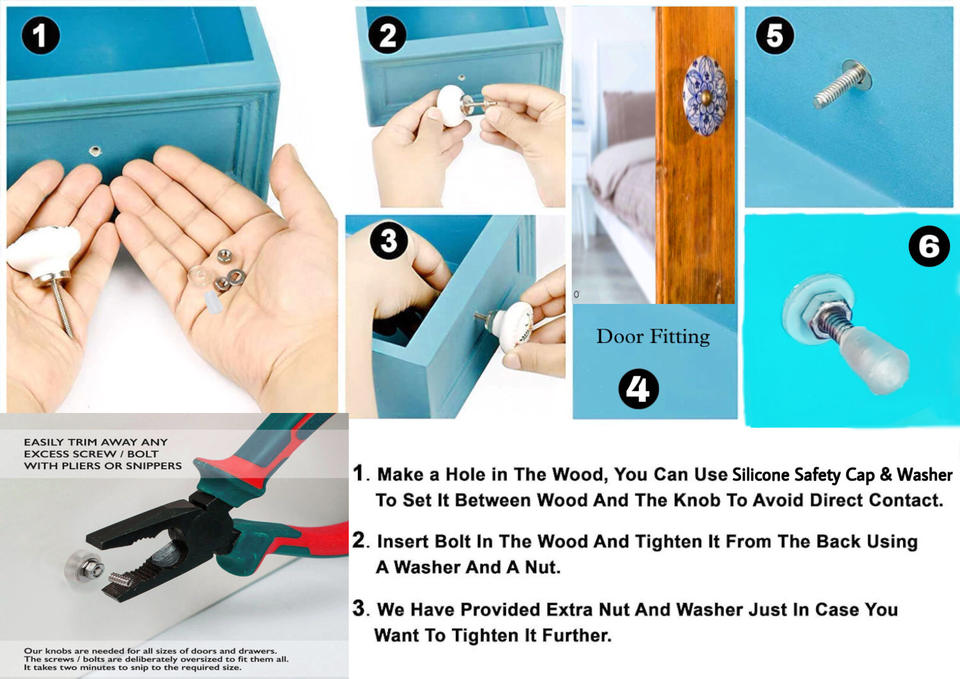 1

2

3

Door Fitting

4

5

6

EASILY TRIM AWAY ANY EXCESS SCREW / BOLT WITH PLIERS OR SNIPPERS

Our knobs are needed for all sizes of doors and drawers. The screws / bolts are deliberately oversized to fit them all. It takes two minutes to snip to the required size.

1. Make a Hole in The Wood, You Can Use Silicone Safety Cap & Washer To Set It Between Wood And The Knob To Avoid Direct Contact.

2. Insert Bolt In The Wood And Tighten It From The Back Using A Washer And A Nut.

3. We Have Provided Extra Nut And Washer Just In Case You Want To Tighten It Further.