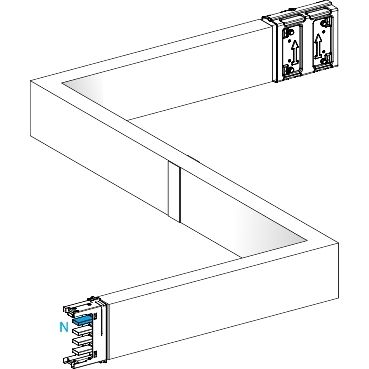 N