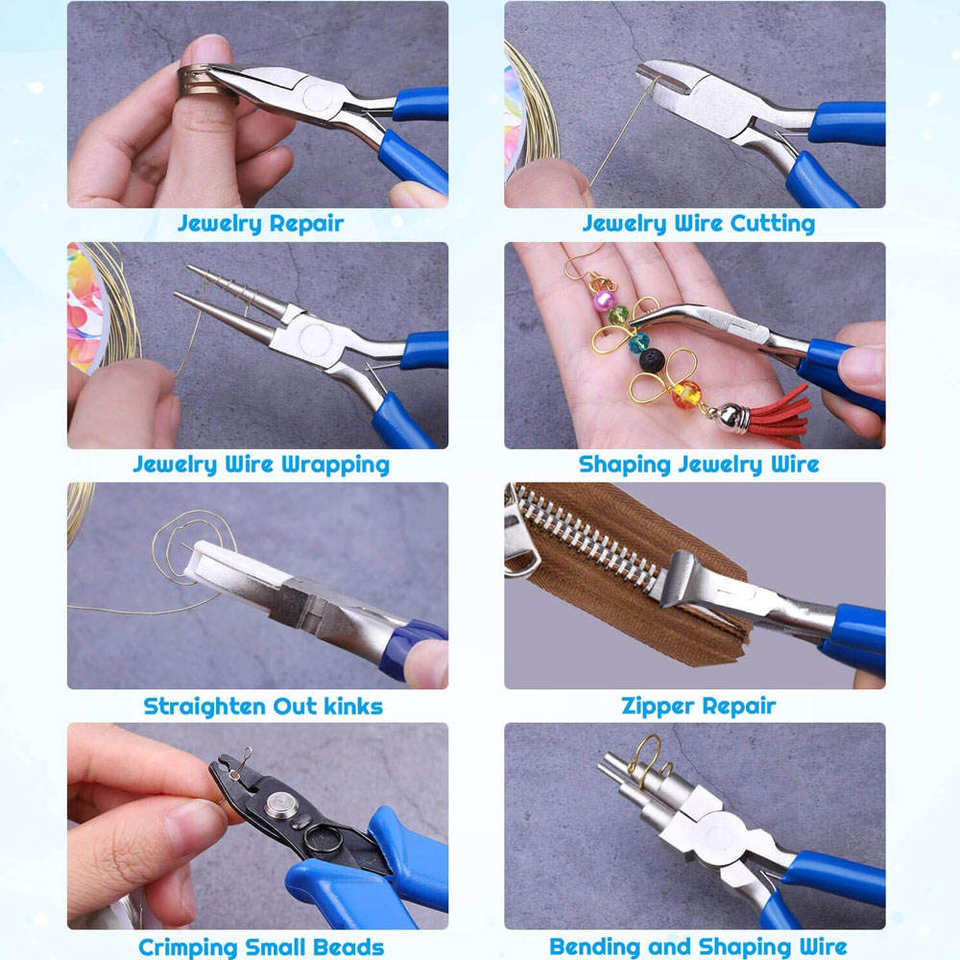 Jewelry Repair

Jewelry Wire Cutting

Jewelry Wire Wrapping

Shaping Jewelry Wire

Straighten Out kinks

Zipper Repair

Crimping Small Beads

Bending and Shaping Wire