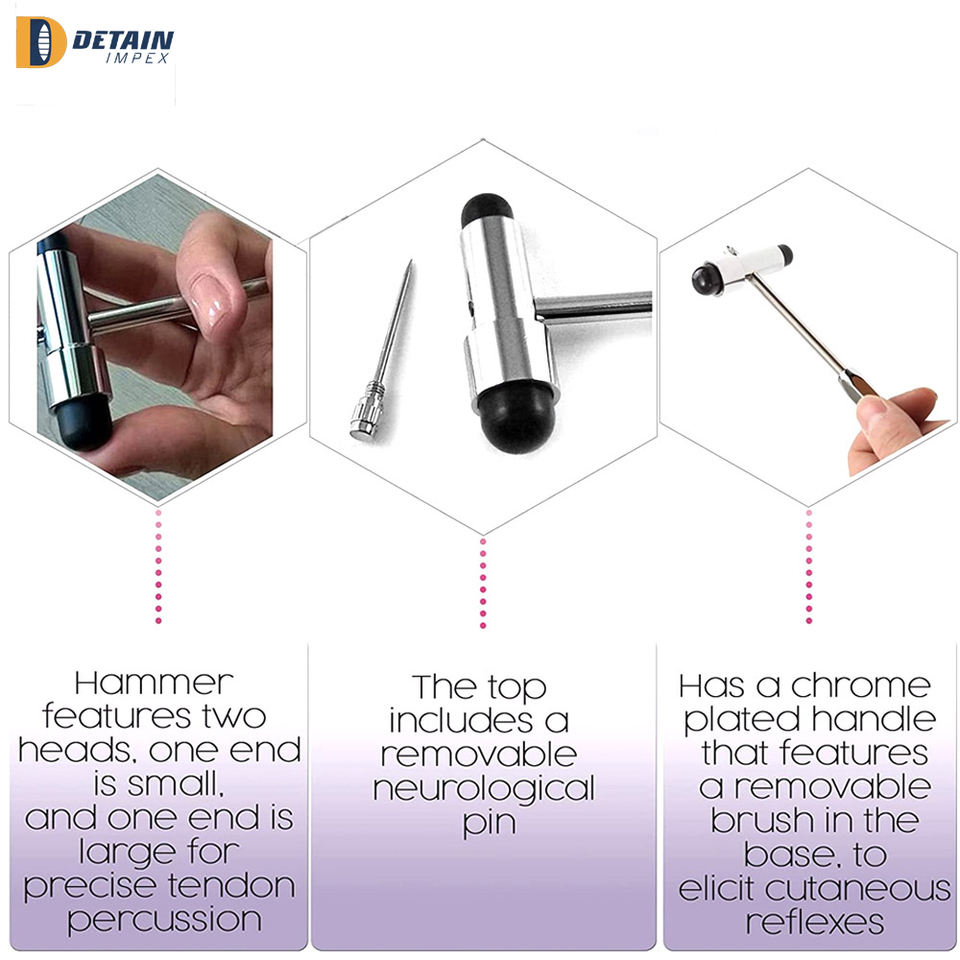 DETAIN
IMPEX

Hammer features two heads, one end is small, and one end is large for precise tendon percussion

The top includes a removable neurological pin

Has a chrome plated handle that features a removable brush in the base, to elicit cutaneous reflexes