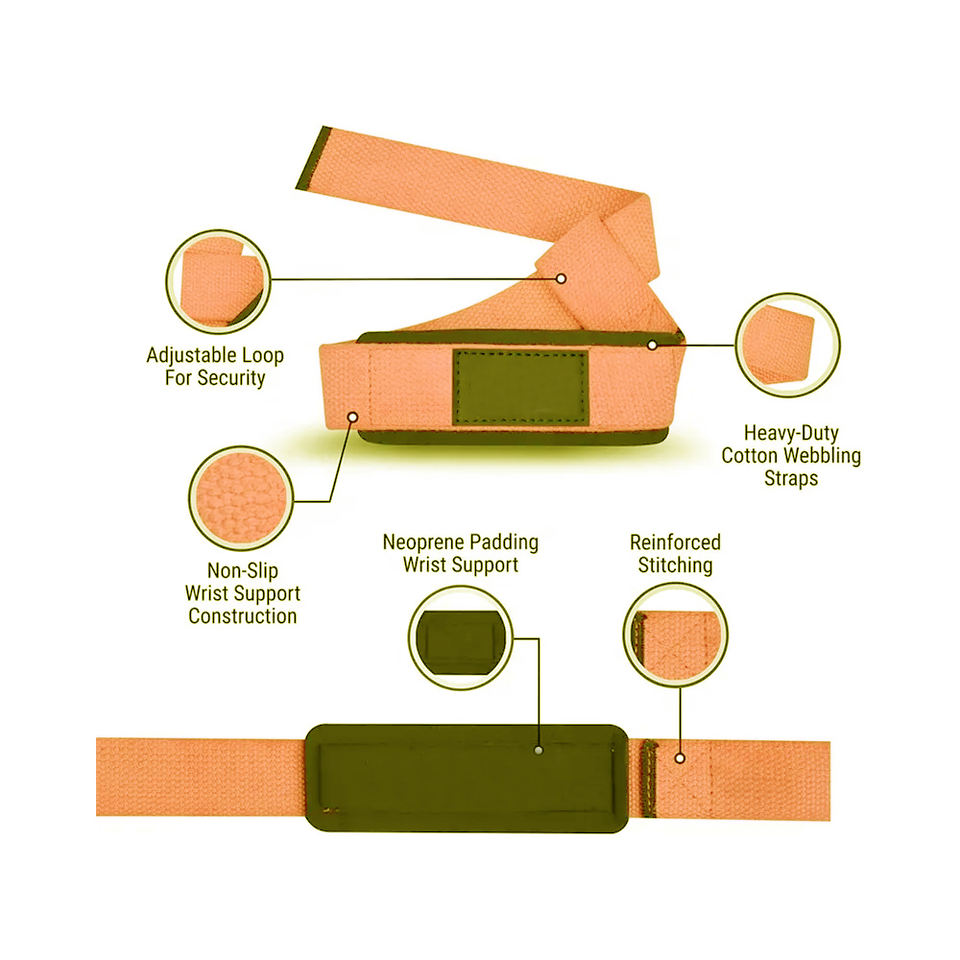 Adjustable Loop
For Security

Heavy-Duty
Cotton Webbling
Straps

Non-Slip
Wrist Support
Construction

Neoprene Padding
Wrist Support

Reinforced
Stitching