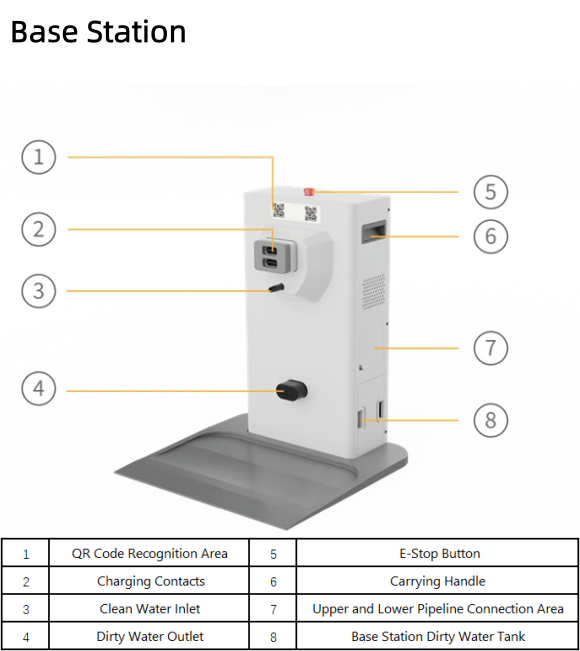 Base Station

1
2
3
4
5
6
7
8

| 1 | QR Code Recognition Area | 5 | E-Stop Button |
|---|---|---|---|
| 2 | Charging Contacts | 6 | Carrying Handle |
| 3 | Clean Water Inlet | 7 | Upper and Lower Pipeline Connection Area |
| 4 | Dirty Water Outlet | 8 | Base Station Dirty Water Tank |