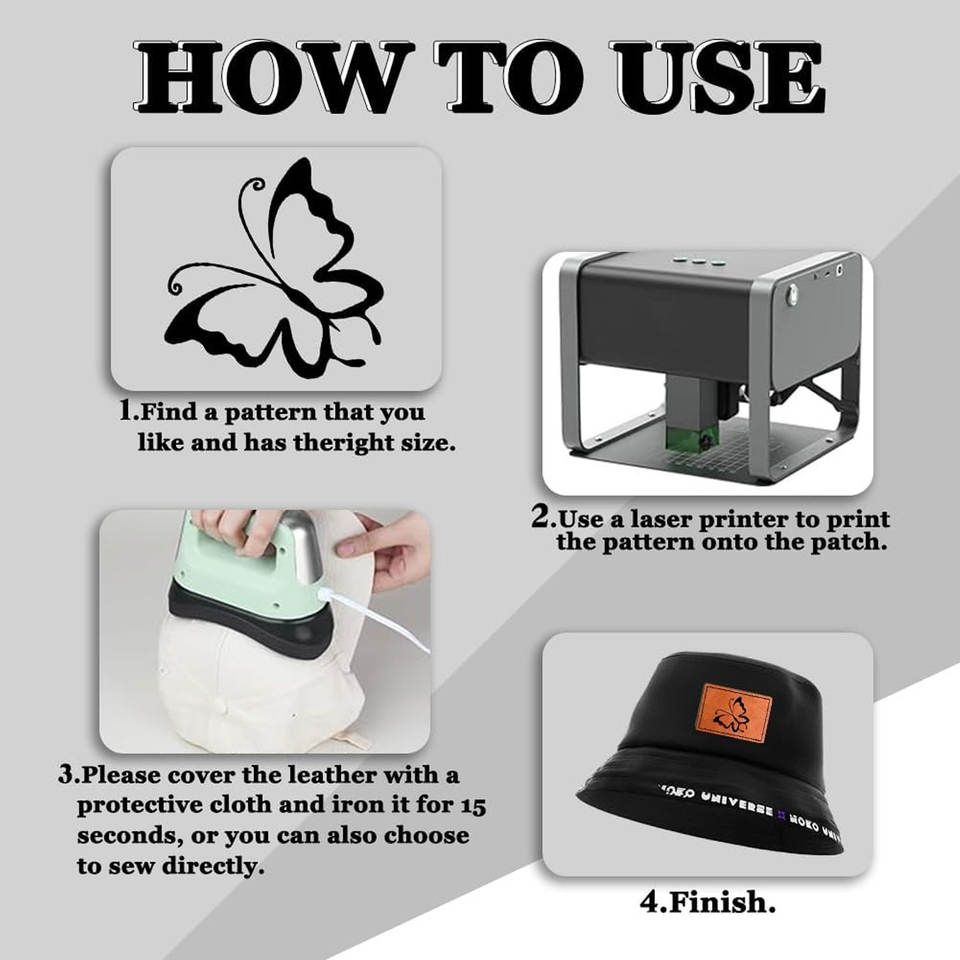 HOW TO USE

1.Find a pattern that you like and has theright size.

2.Use a laser printer to print the pattern onto the patch.

3.Please cover the leather with a protective cloth and iron it for 15 seconds, or you can also choose to sew directly.

NOKO UNIVERSE NOKO UNIV

4.Finish.