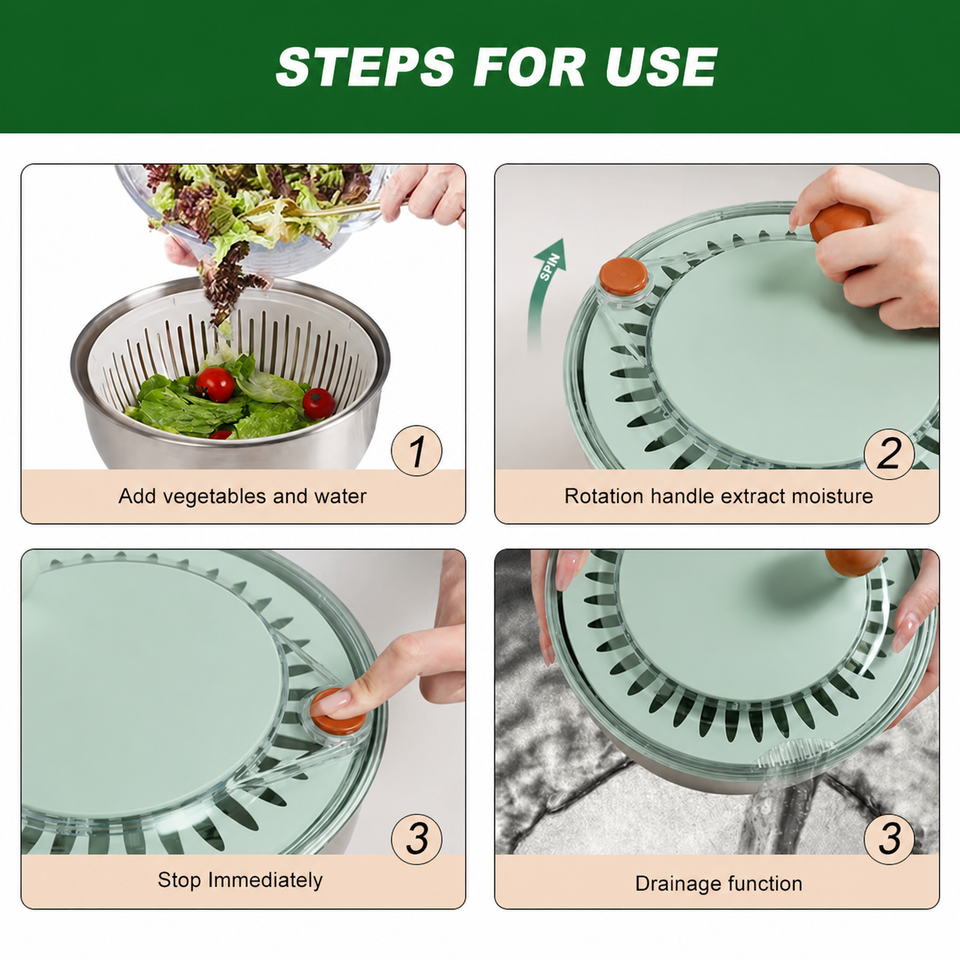 STEPS FOR USE

1
Add vegetables and water

SPIN
2
Rotation handle extract moisture

3
Stop Immediately

3
Drainage function