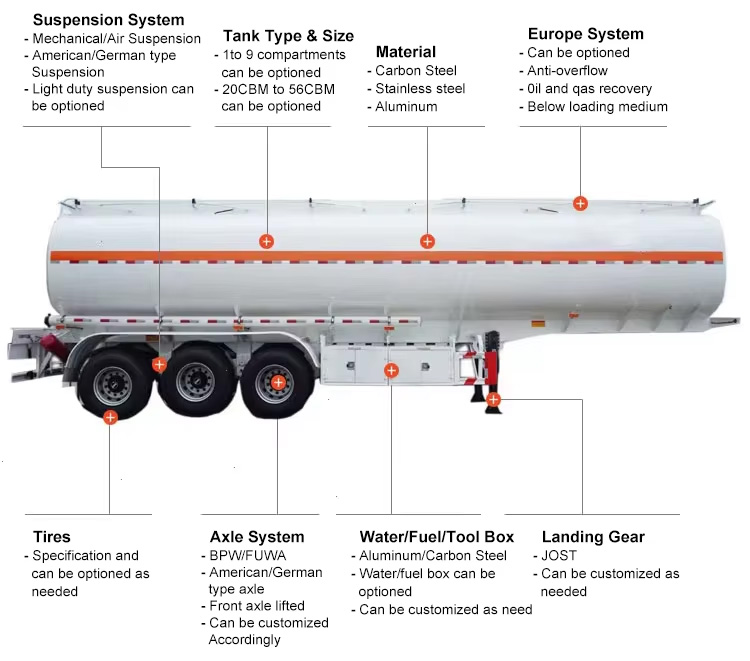 Suspension System
- Mechanical/Air Suspension
- American/German type Suspension
- Light duty suspension can be optioned

Tank Type & Size
- 1to 9 compartments can be optioned
- 20CBM to 56CBM can be optioned

Material
- Carbon Steel
- Stainless steel
- Aluminum

Europe System
- Can be optioned
- Anti-overflow
- 0il and qas recovery
- Below loading medium

Tires
- Specification and can be optioned as needed

Axle System
- BPW/FUWA
- American/German type axle
- Front axle lifted
- Can be customized Accordingly

Water/Fuel/Tool Box
- Aluminum/Carbon Steel
- Water/fuel box can be optioned
- Can be customized as need

Landing Gear
- JOST
- Can be customized as needed