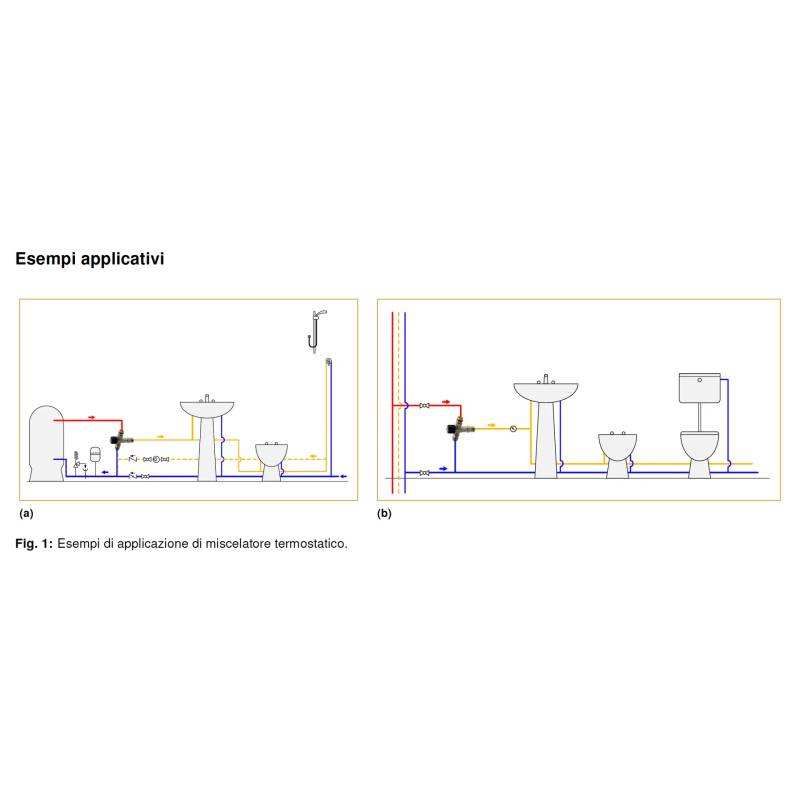 Esempi applicativi

(a)

(b)

Fig. 1: Esempi di applicazione di miscelatore termostatico.