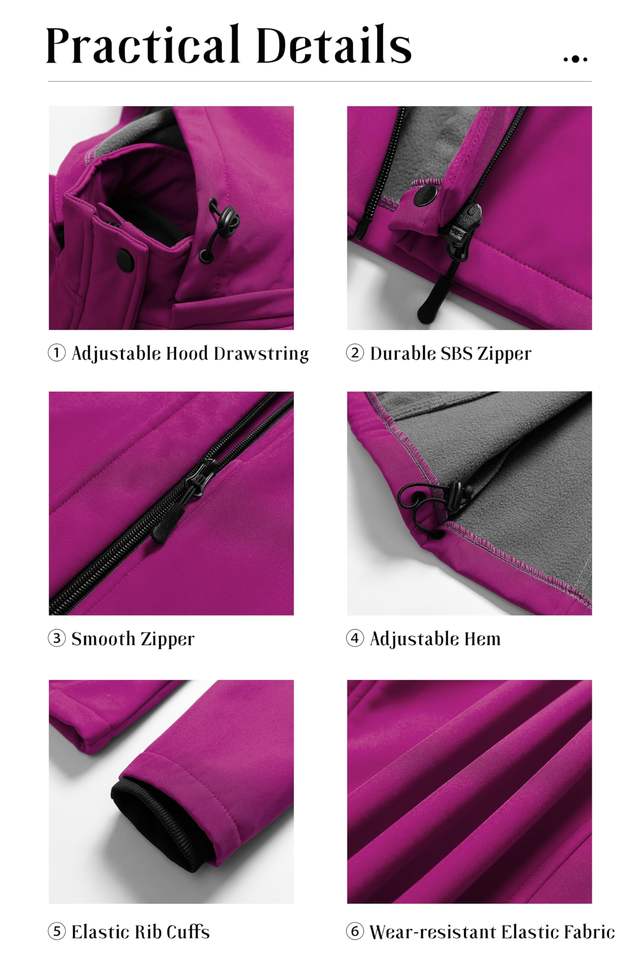 Practical Details ...

① Adjustable Hood Drawstring

② Durable SBS Zipper

③ Smooth Zipper

④ Adjustable Hem

⑤ Elastic Rib Cuffs

⑥ Wear-resistant Elastic Fabric