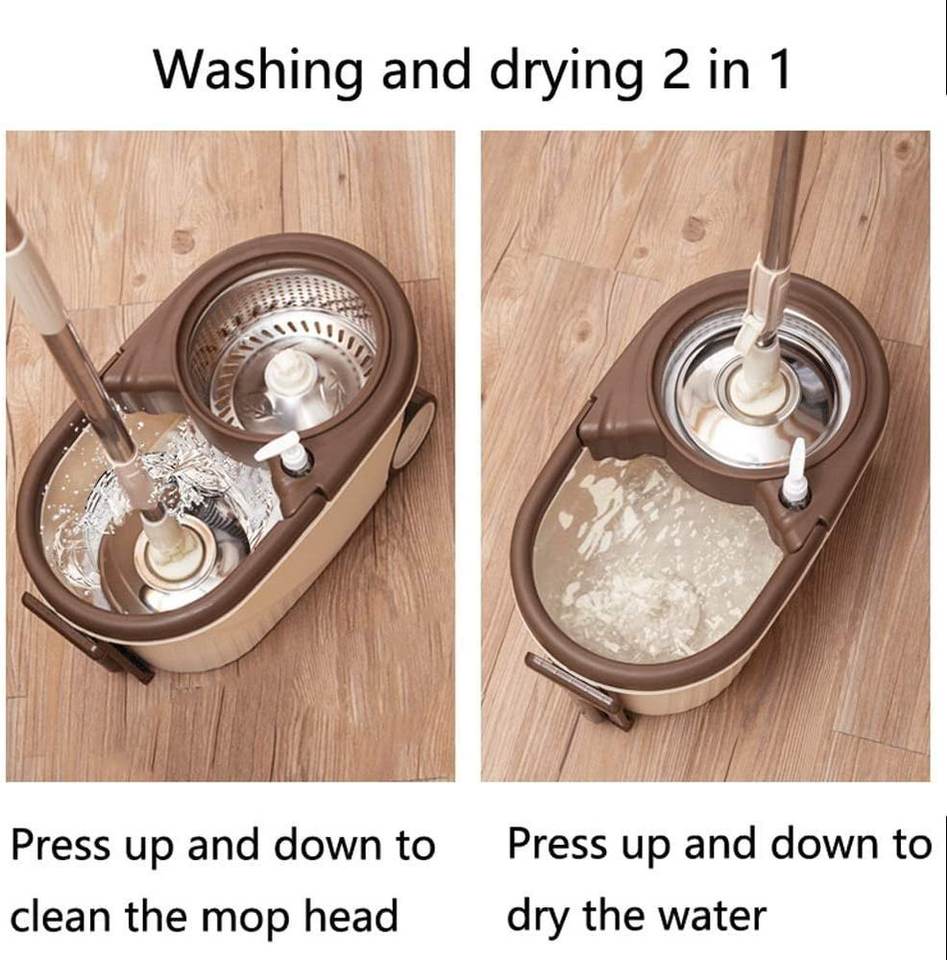 Washing and drying 2 in 1

Press up and down to clean the mop head

Press up and down to dry the water