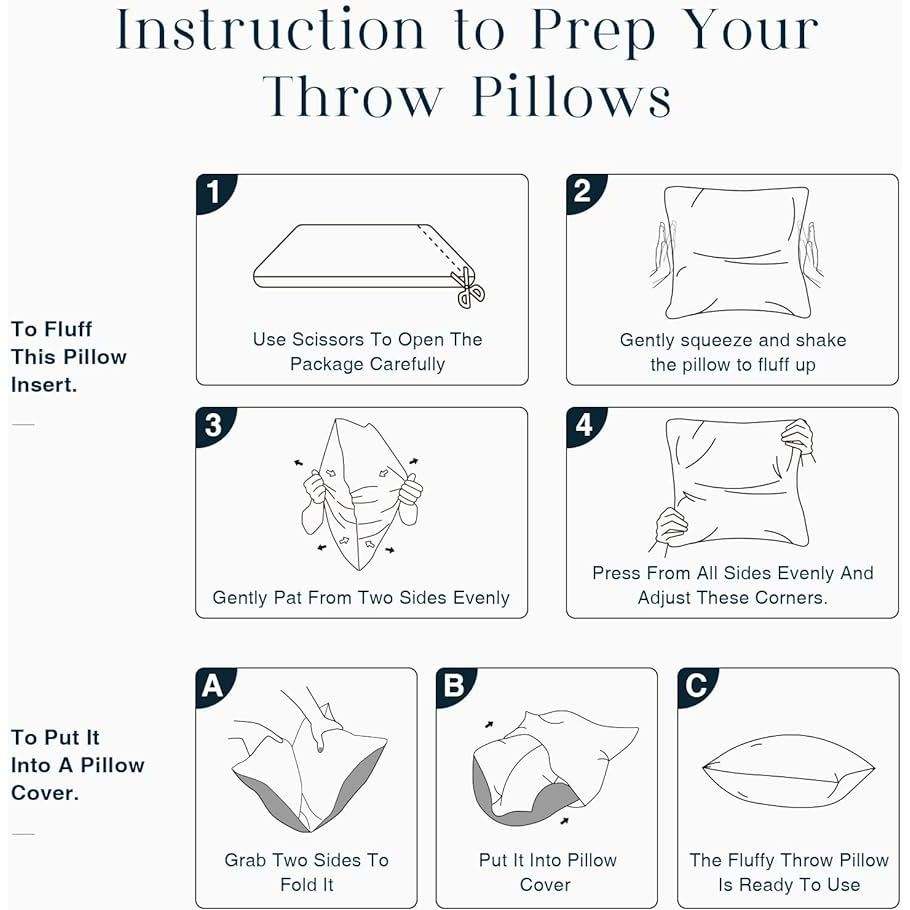 Instruction to Prep Your Throw Pillows

To Fluff This Pillow Insert.

1
Use Scissors To Open The Package Carefully

2
Gently squeeze and shake the pillow to fluff up

3
Gently Pat From Two Sides Evenly

4
Press From All Sides Evenly And Adjust These Corners.

To Put It Into A Pillow Cover.

A
Grab Two Sides To Fold It

B
Put It Into Pillow Cover

C
The Fluffy Throw Pillow Is Ready To Use