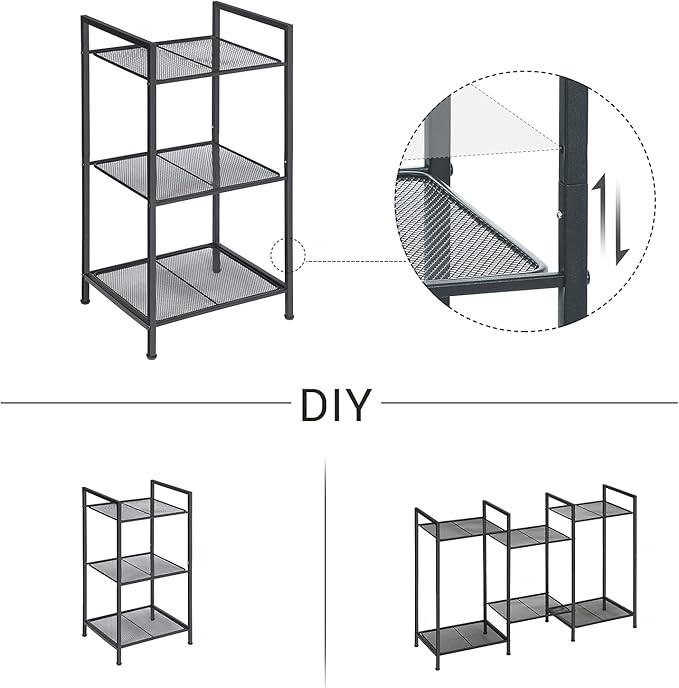 DIY