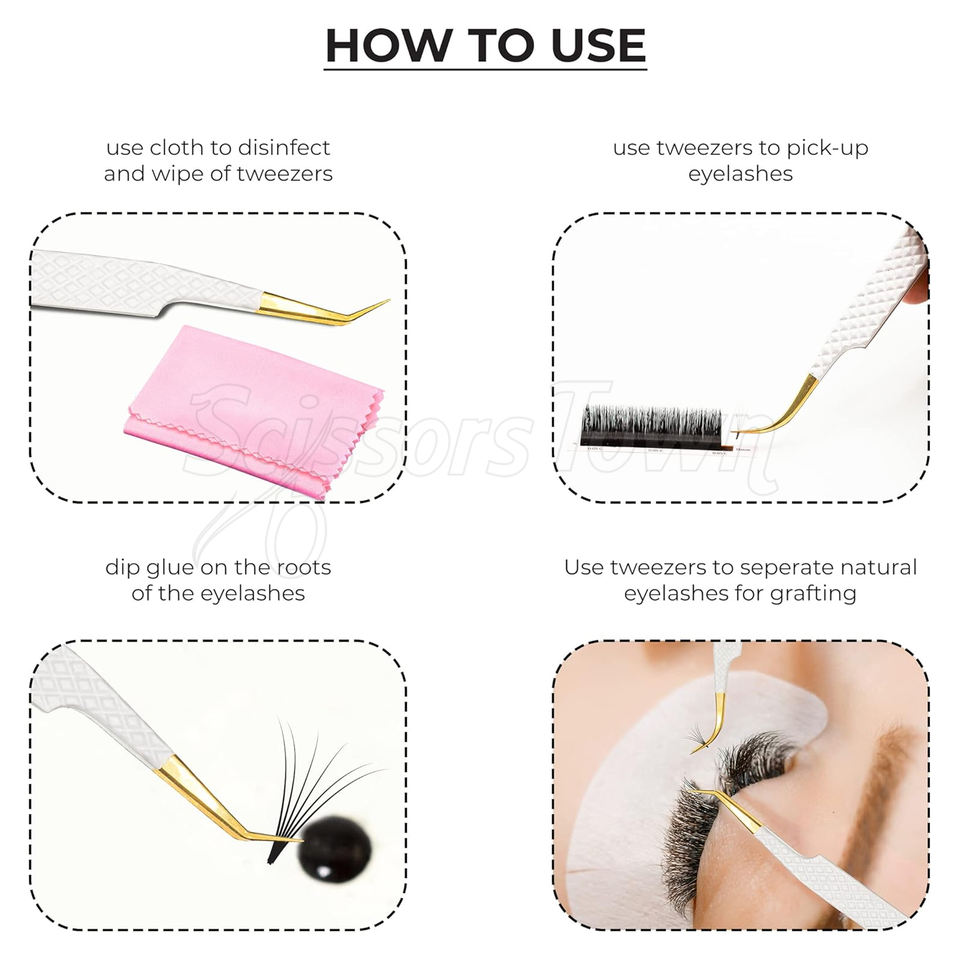 HOW TO USE

use cloth to disinfect and wipe of tweezers

use tweezers to pick-up eyelashes

Scissors Town

dip glue on the roots of the eyelashes

Use tweezers to seperate natural eyelashes for grafting