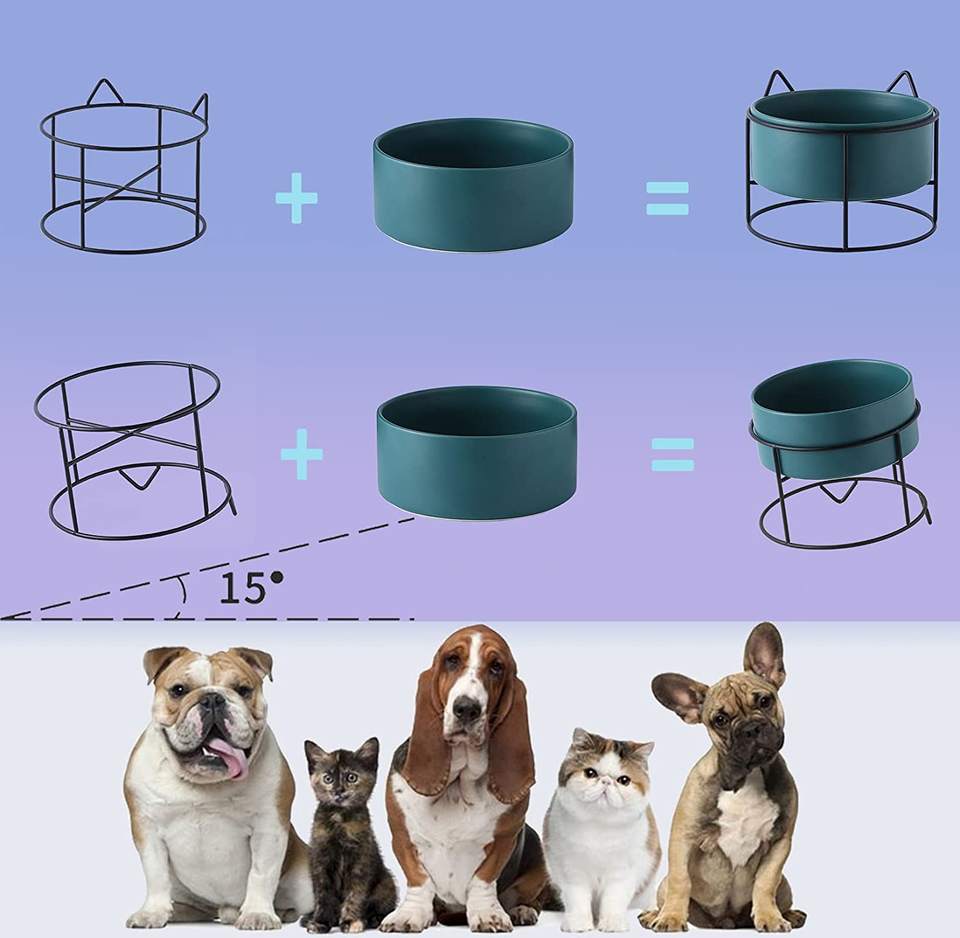 + =

+ =

15°