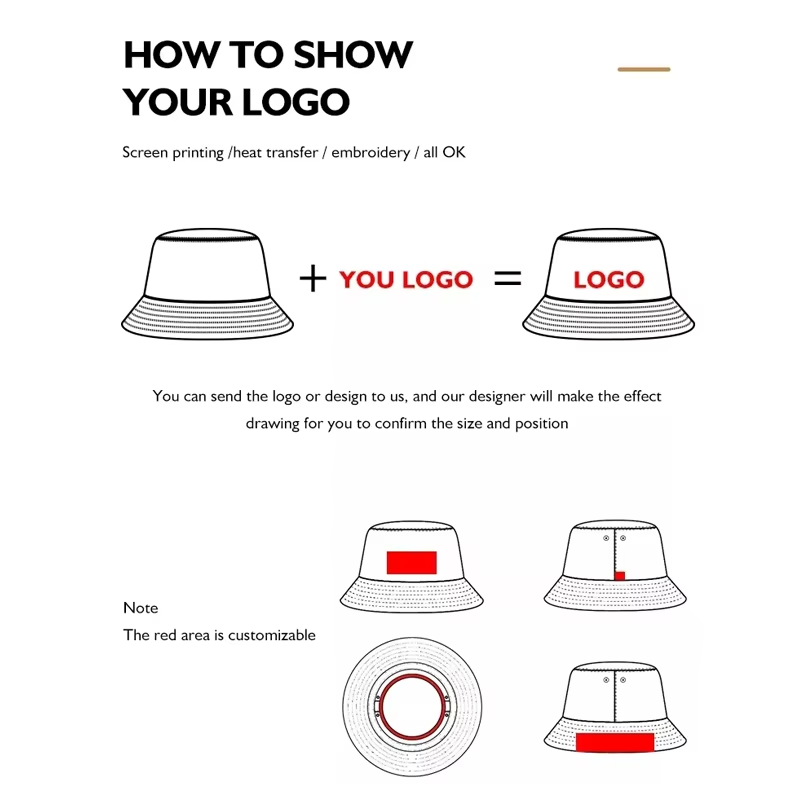 HOW TO SHOW YOUR LOGO

Screen printing /heat transfer / embroidery / all OK

+ YOU LOGO = LOGO

You can send the logo or design to us, and our designer will make the effect drawing for you to confirm the size and position

Note
The red area is customizable