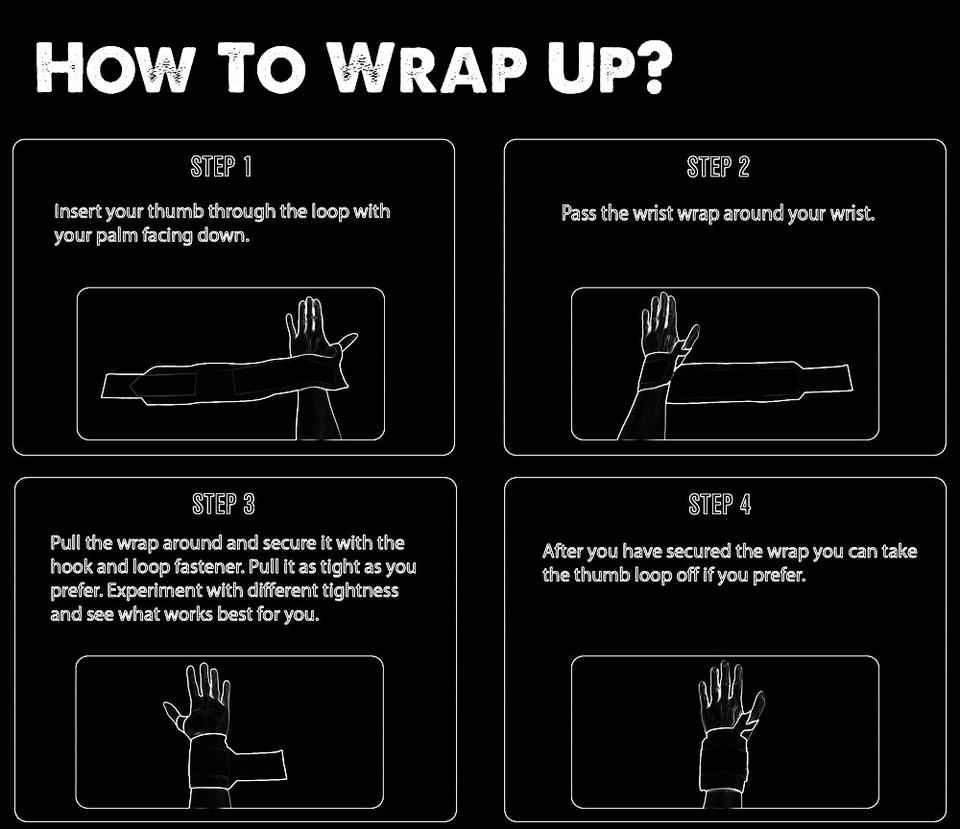 HOW TO WRAP UP?

STEP 1

Insert your thumb through the loop with your palm facing down.

STEP 2

Pass the wrist wrap around your wrist.

STEP 3

Pull the wrap around and secure it with the hook and loop fastener. Pull it as tight as you prefer. Experiment with different tightness and see what works best for you.

STEP 4

After you have secured the wrap you can take the thumb loop off if you prefer.