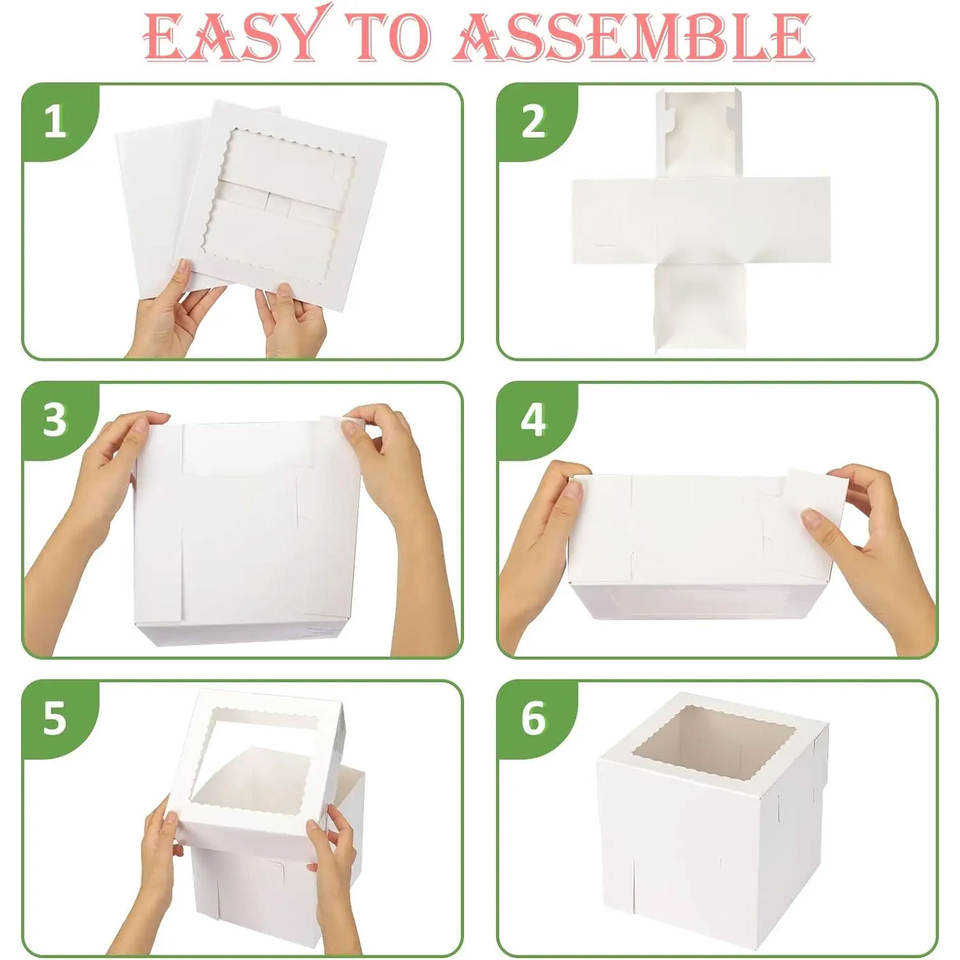 EASY TO ASSEMBLE

1

2

3

4

5

6