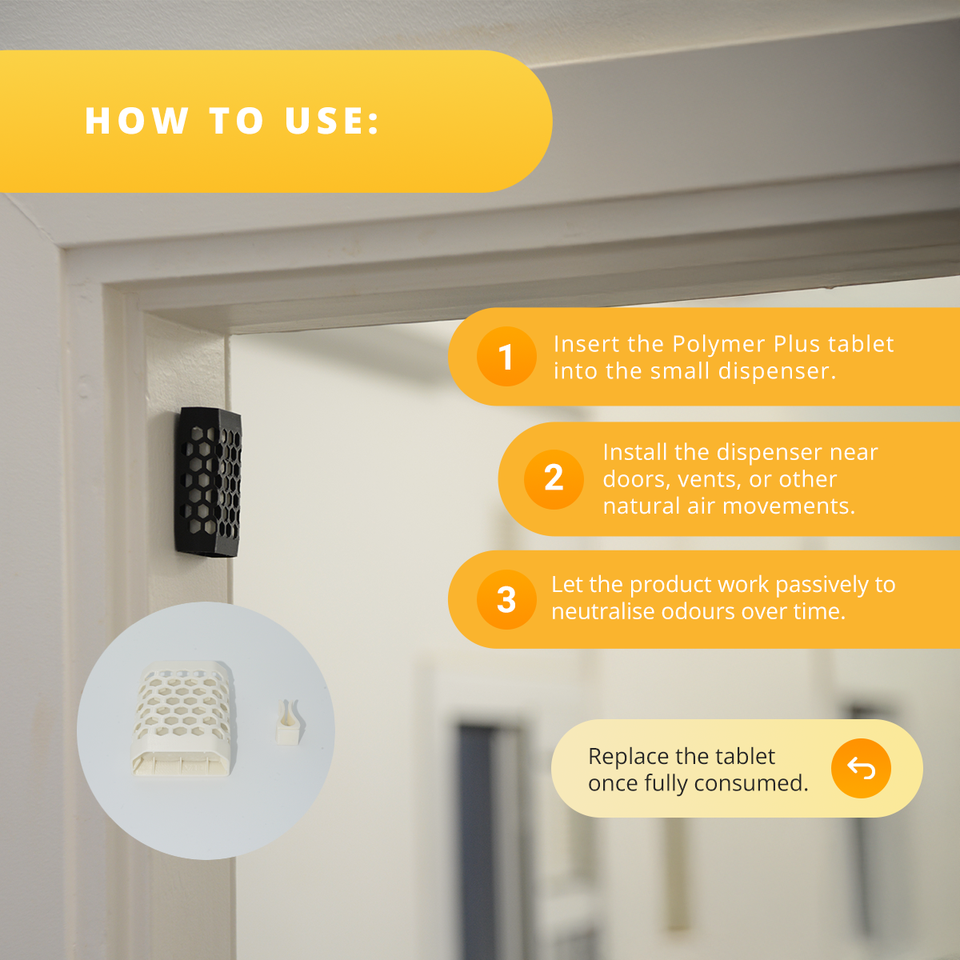 HOW TO USE:

1 Insert the Polymer Plus tablet into the small dispenser.

2 Install the dispenser near doors, vents, or other natural air movements.

3 Let the product work passively to neutralise odours over time.

Replace the tablet once fully consumed.