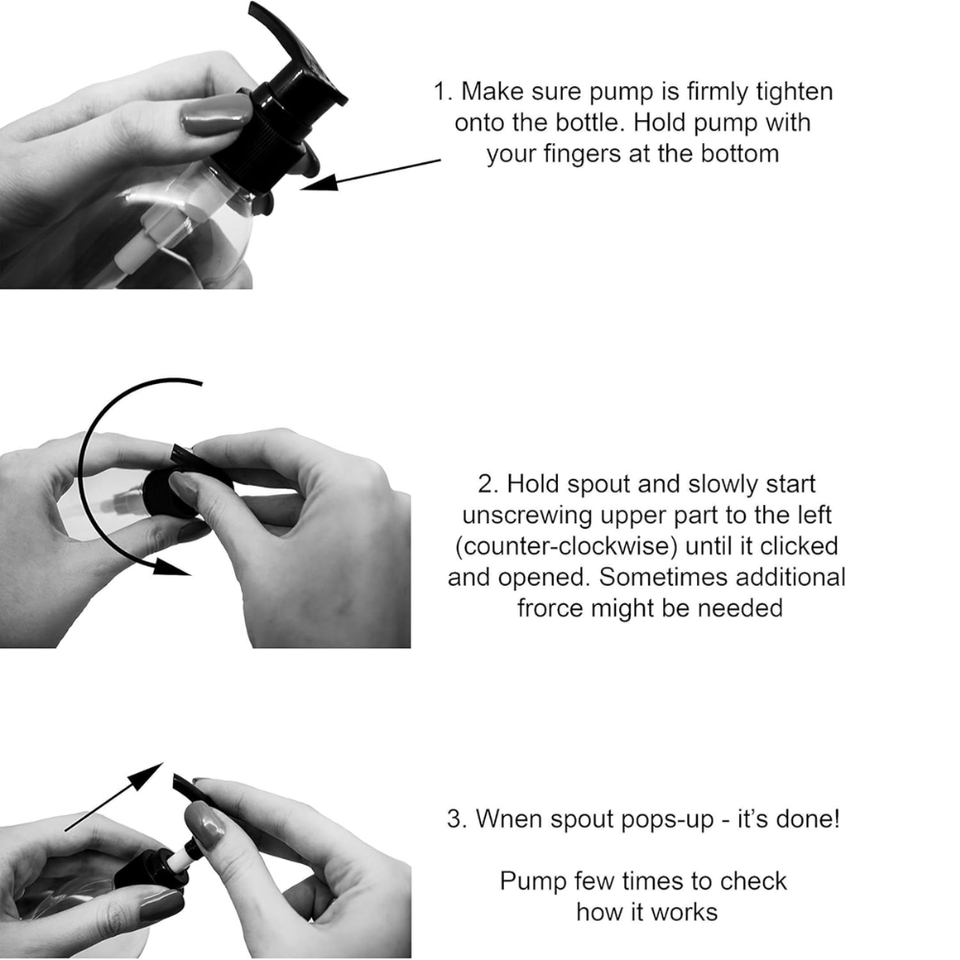 1. Make sure pump is firmly tighten onto the bottle. Hold pump with your fingers at the bottom

2. Hold spout and slowly start unscrewing upper part to the left (counter-clockwise) until it clicked and opened. Sometimes additional frorce might be needed

3. Wnen spout pops-up - it's done!

Pump few times to check how it works