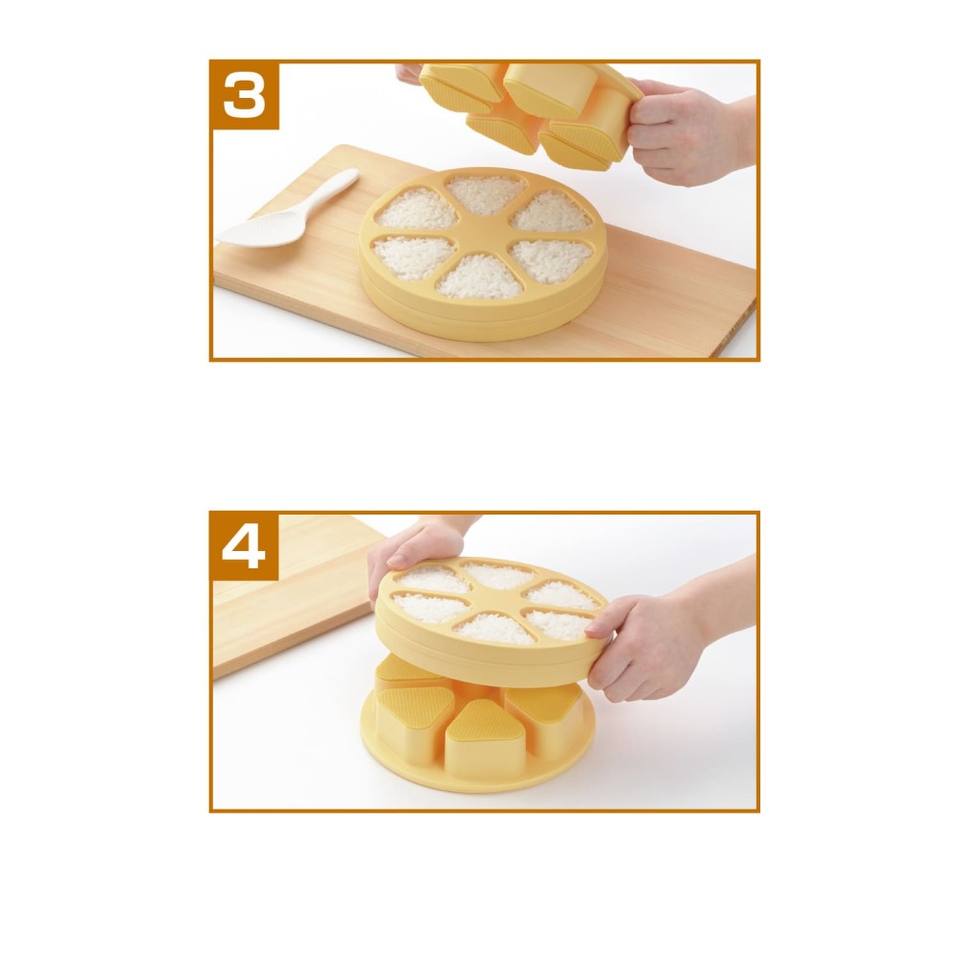 3

4