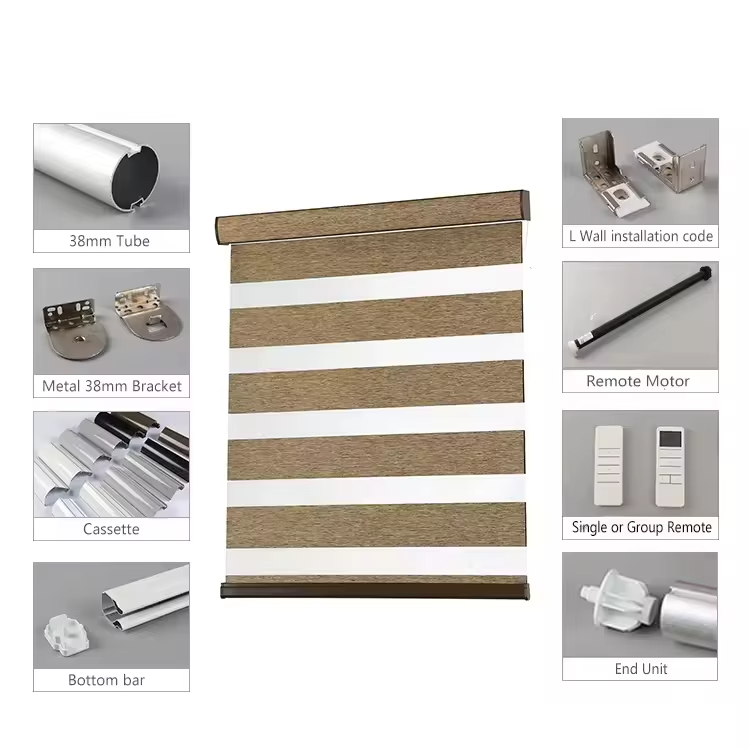 38mm Tube

Metal 38mm Bracket

Cassette

Bottom bar

L Wall installation code

Remote Motor

Single or Group Remote

End Unit