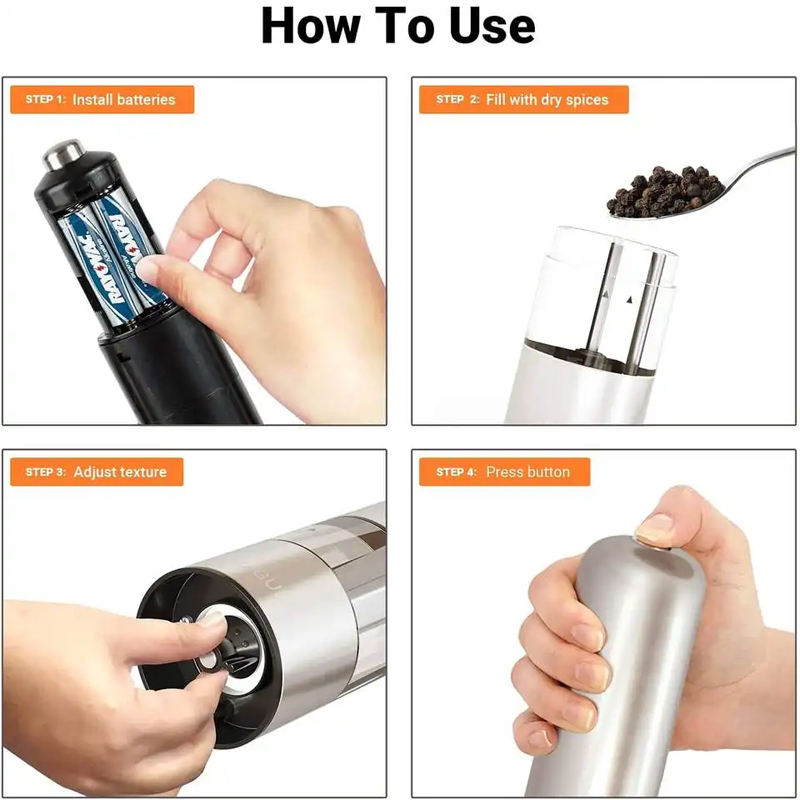 How To Use

STEP 1: Install batteries

RAYOVAC

RAYOVAC

STEP 2: Fill with dry spices

STEP 3: Adjust texture

STEP 4: Press button