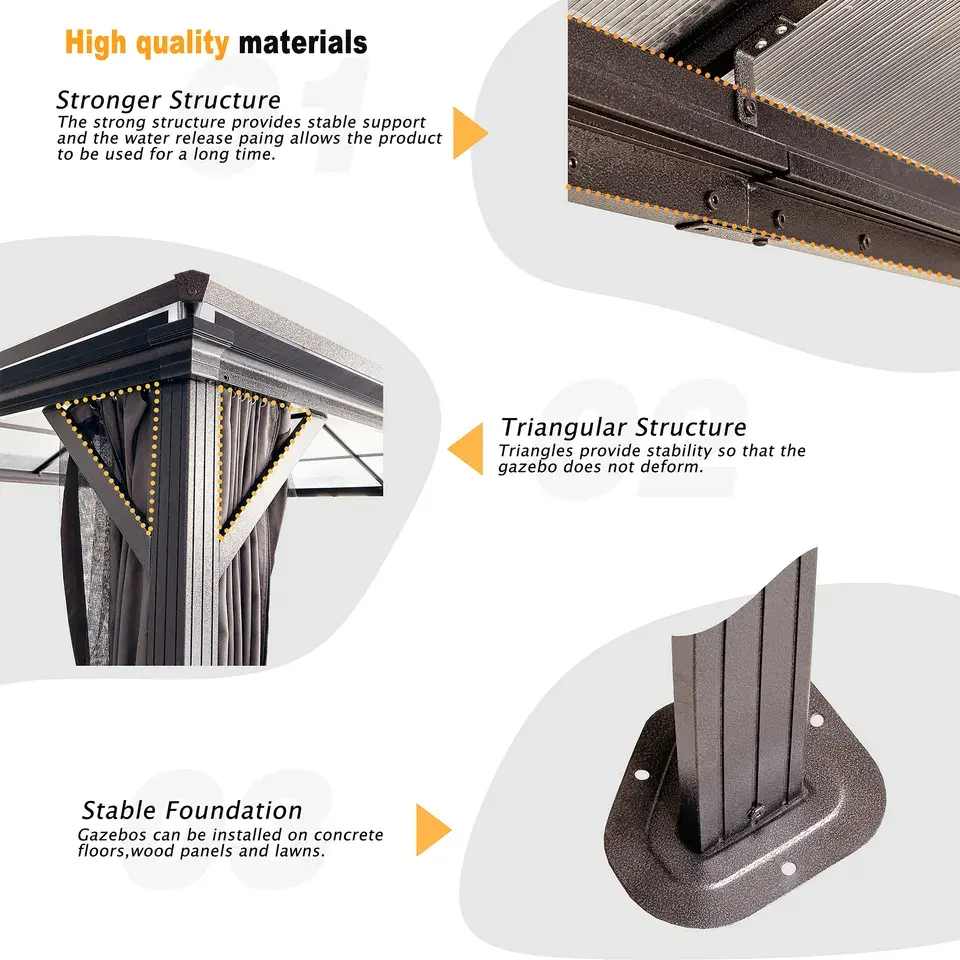 High quality materials

01

Stronger Structure
The strong structure provides stable support and the water release paing allows the product to be used for a long time.

02

Triangular Structure
Triangles provide stability so that the gazebo does not deform.

03

Stable Foundation
Gazebos can be installed on concrete floors,wood panels and lawns.