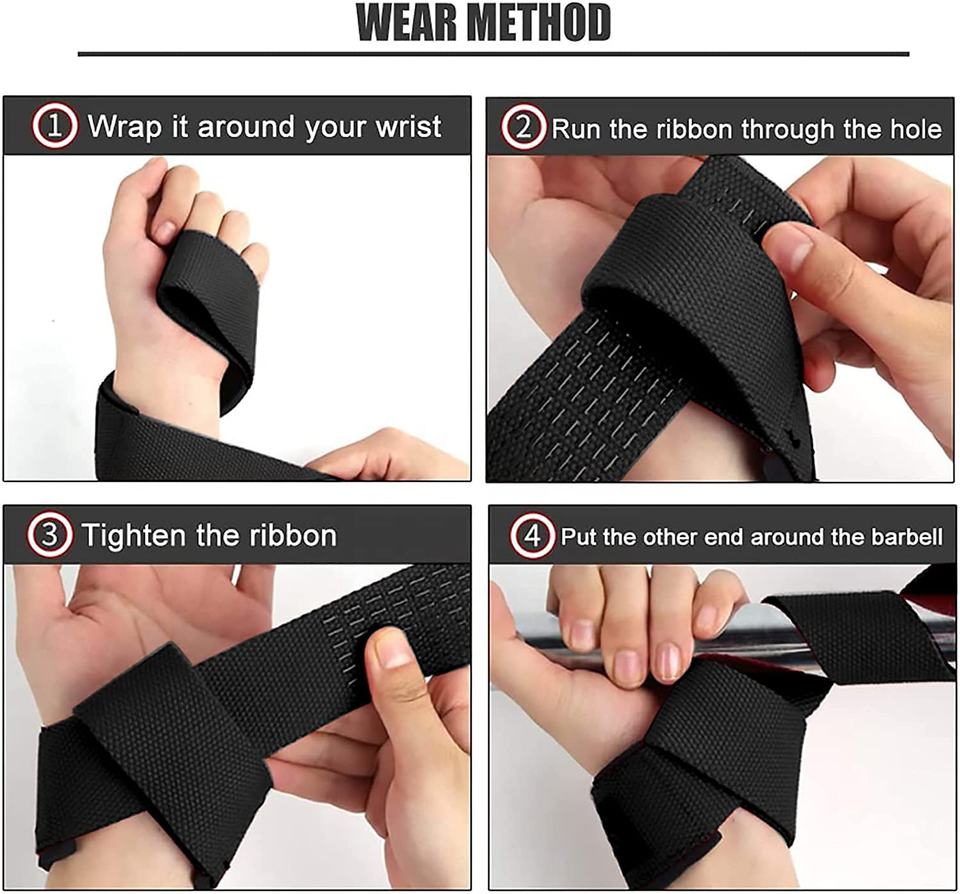 WEAR METHOD

1 Wrap it around your wrist

2 Run the ribbon through the hole

3 Tighten the ribbon

4 Put the other end around the barbell