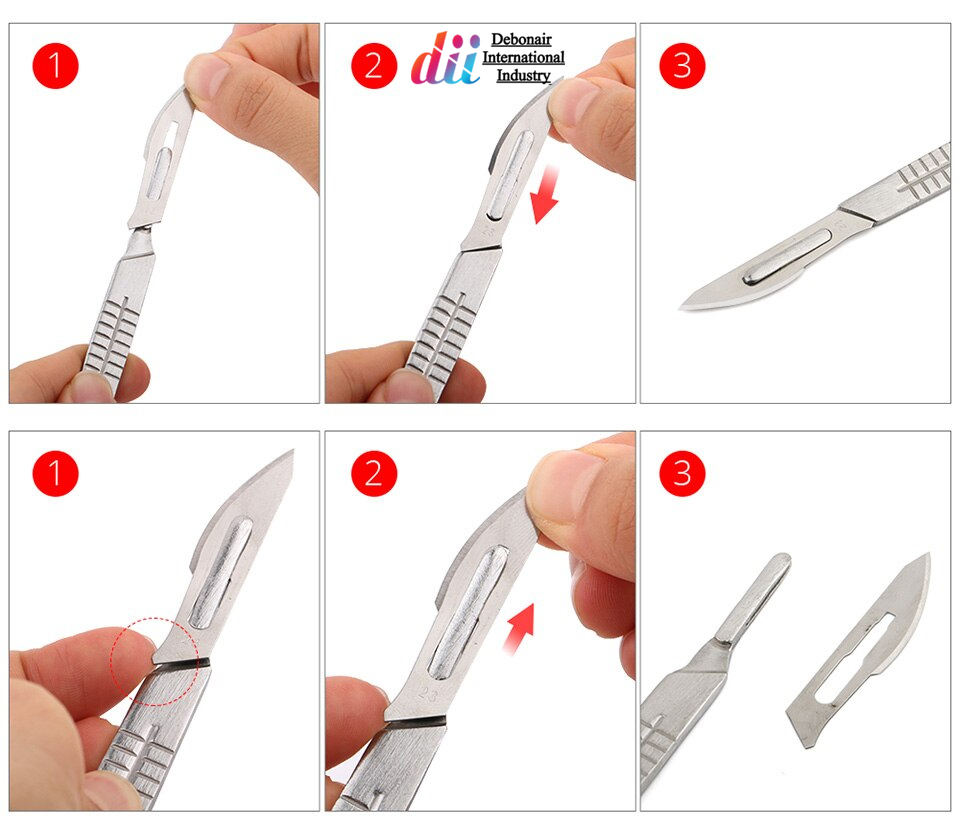 1

2

dii Debonair International Industry

3

1

2

23

3