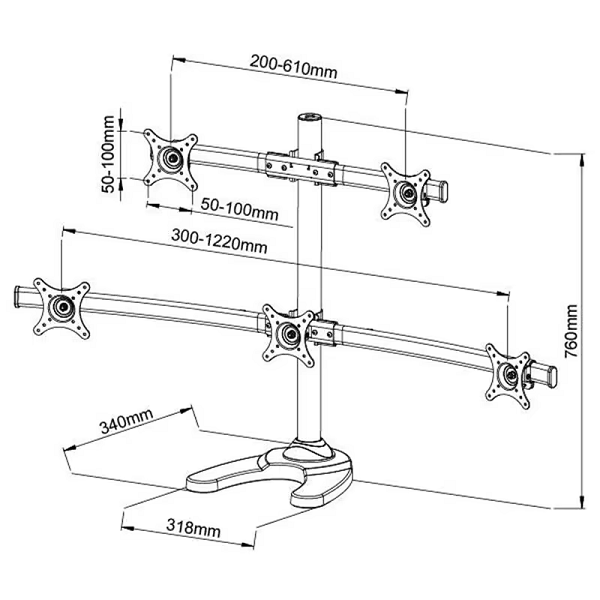 200-610mm
50-100mm
50-100mm
300-1220mm
760mm
340mm
318mm