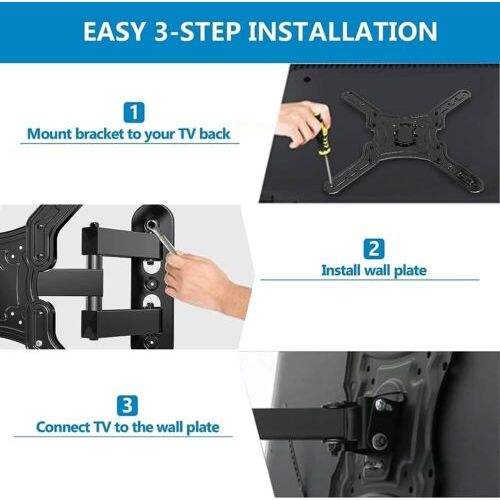 EASY 3-STEP INSTALLATION

1
Mount bracket to your TV back

2
Install wall plate

3
Connect TV to the wall plate