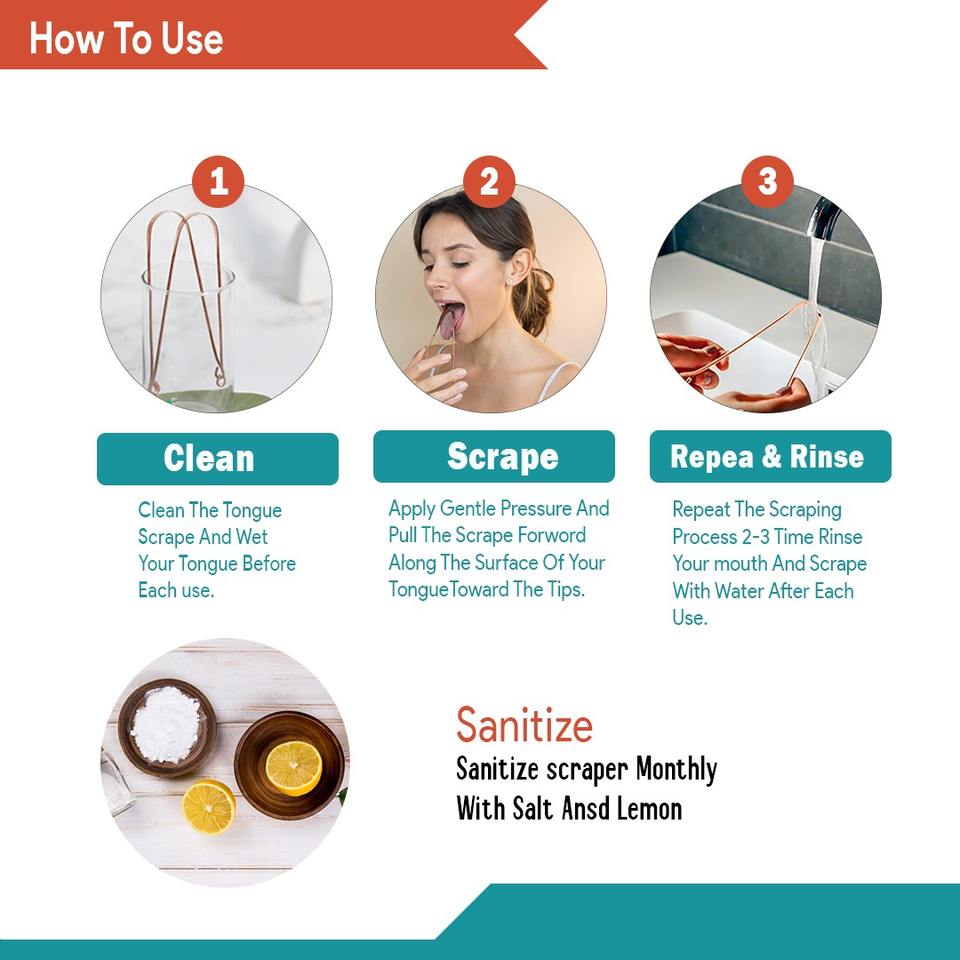 How To Use

1

Clean

Clean The Tongue Scrape And Wet Your Tongue Before Each use.

2

Scrape

Apply Gentle Pressure And Pull The Scrape Forword Along The Surface Of Your TongueToward The Tips.

3

Repea & Rinse

Repeat The Scraping Process 2-3 Time Rinse Your mouth And Scrape With Water After Each Use.

Sanitize

Sanitize scraper Monthly With Salt Ansd Lemon