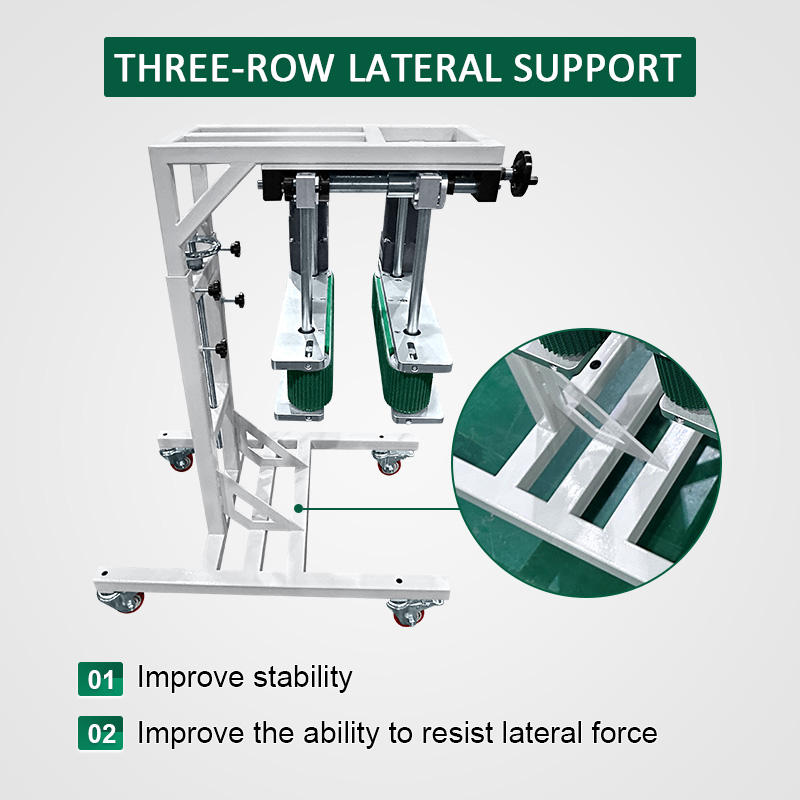 THREE-ROW LATERAL SUPPORT

01 Improve stability

02 Improve the ability to resist lateral force