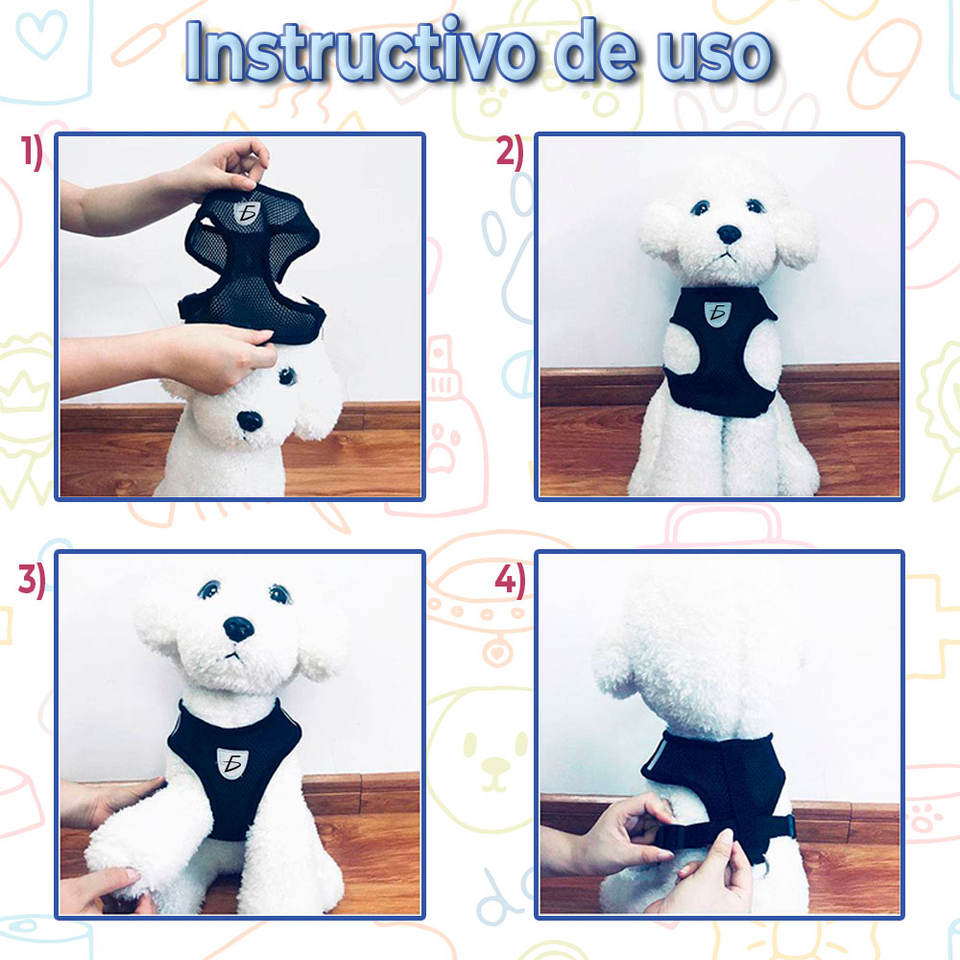 Instructivo de uso

1)

2)

3)

4)