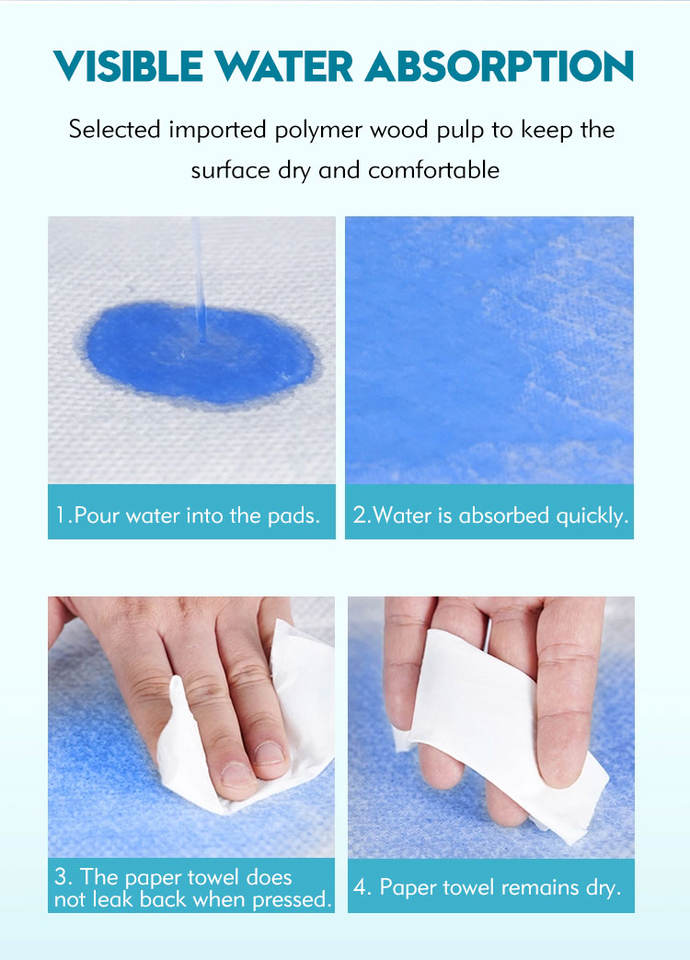 VISIBLE WATER ABSORPTION

Selected imported polymer wood pulp to keep the surface dry and comfortable

1.Pour water into the pads.

2.Water is absorbed quickly.

3. The paper towel does not leak back when pressed.

4. Paper towel remains dry.