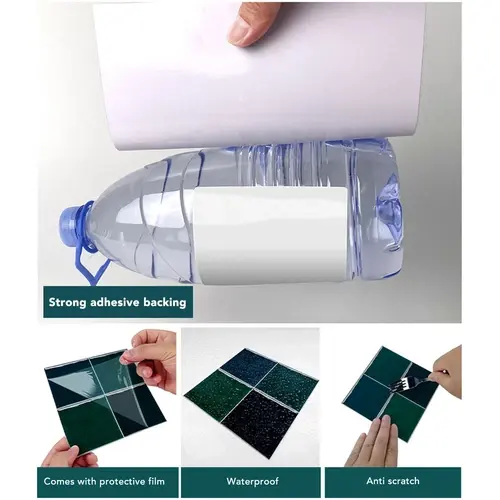 Strong adhesive backing

Comes with protective film

Waterproof

Anti scratch