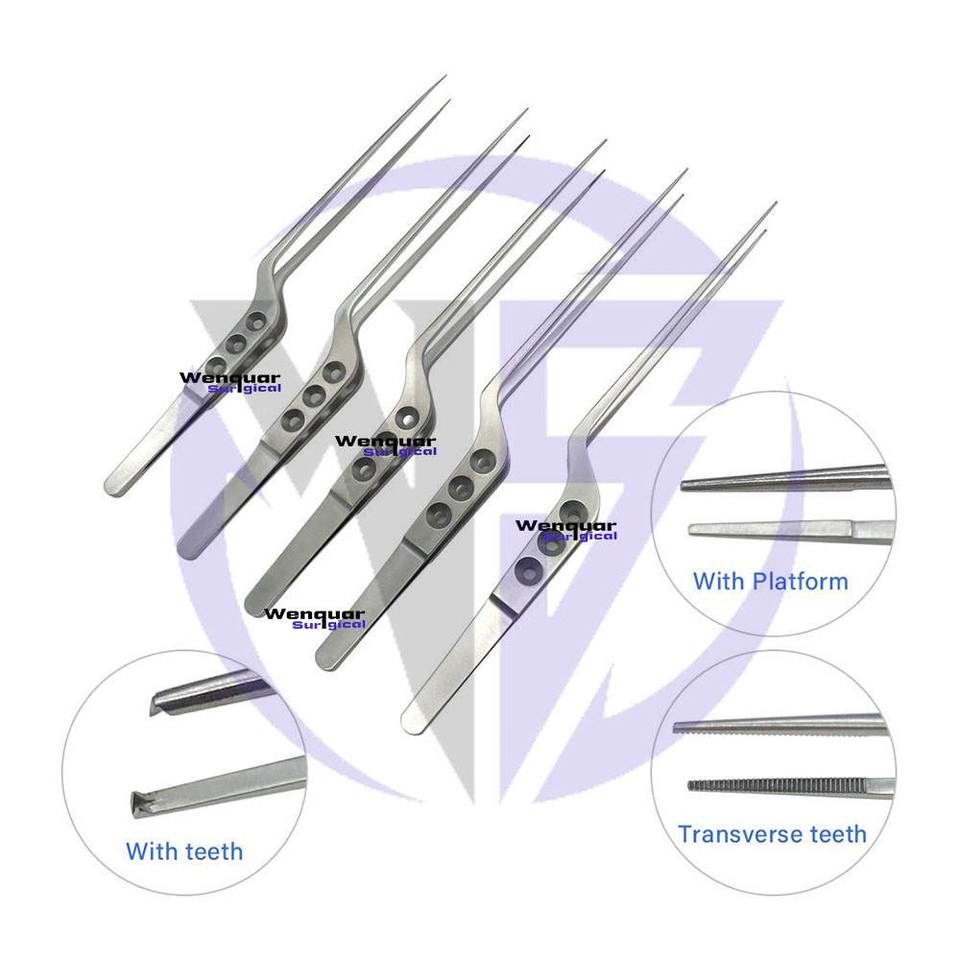 Wenquar Surgical

Wenquar Surgical

Wenquar Surgical

Wenquar Surgical

With Platform

With teeth

Transverse teeth