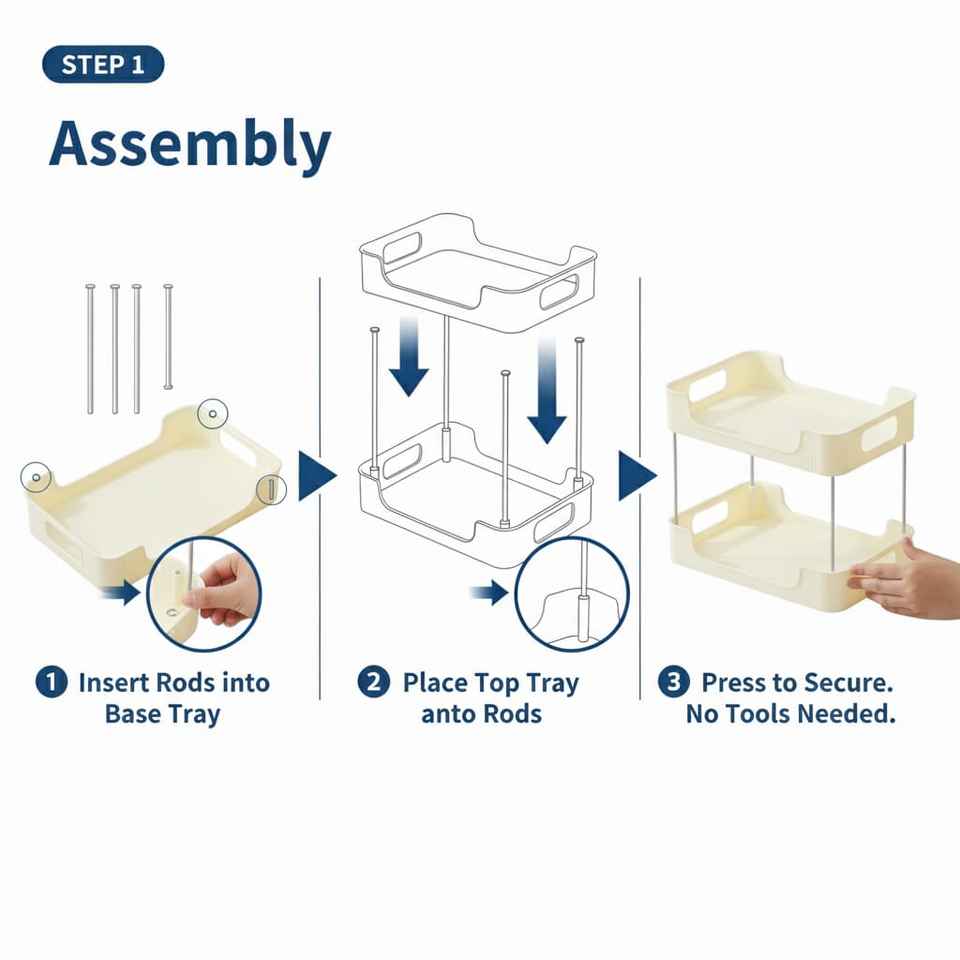 STEP 1

Assembly

1 Insert Rods into Base Tray

2 Place Top Tray anto Rods

3 Press to Secure. No Tools Needed.