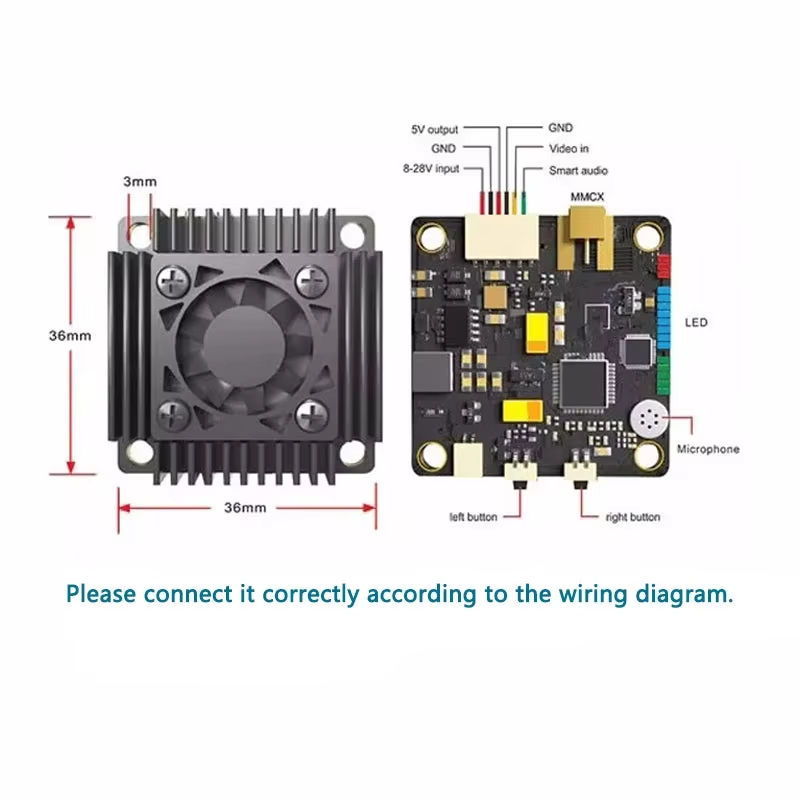 3mm

36mm

36mm

5V output
GND
8-28V input

GND
Video in
Smart audio

MMCX

LED

Microphone

left button

right button

Please connect it correctly according to the wiring diagram.