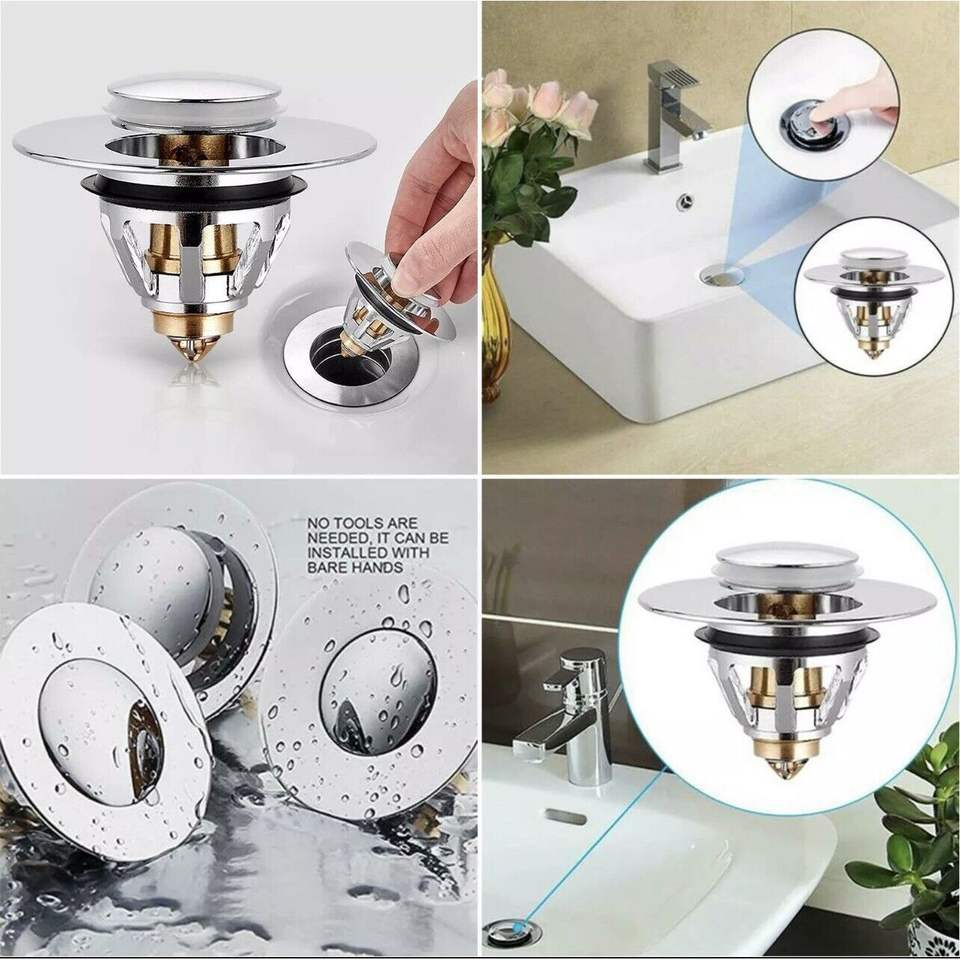 NO TOOLS ARE NEEDED, IT CAN BE INSTALLED WITH BARE HANDS