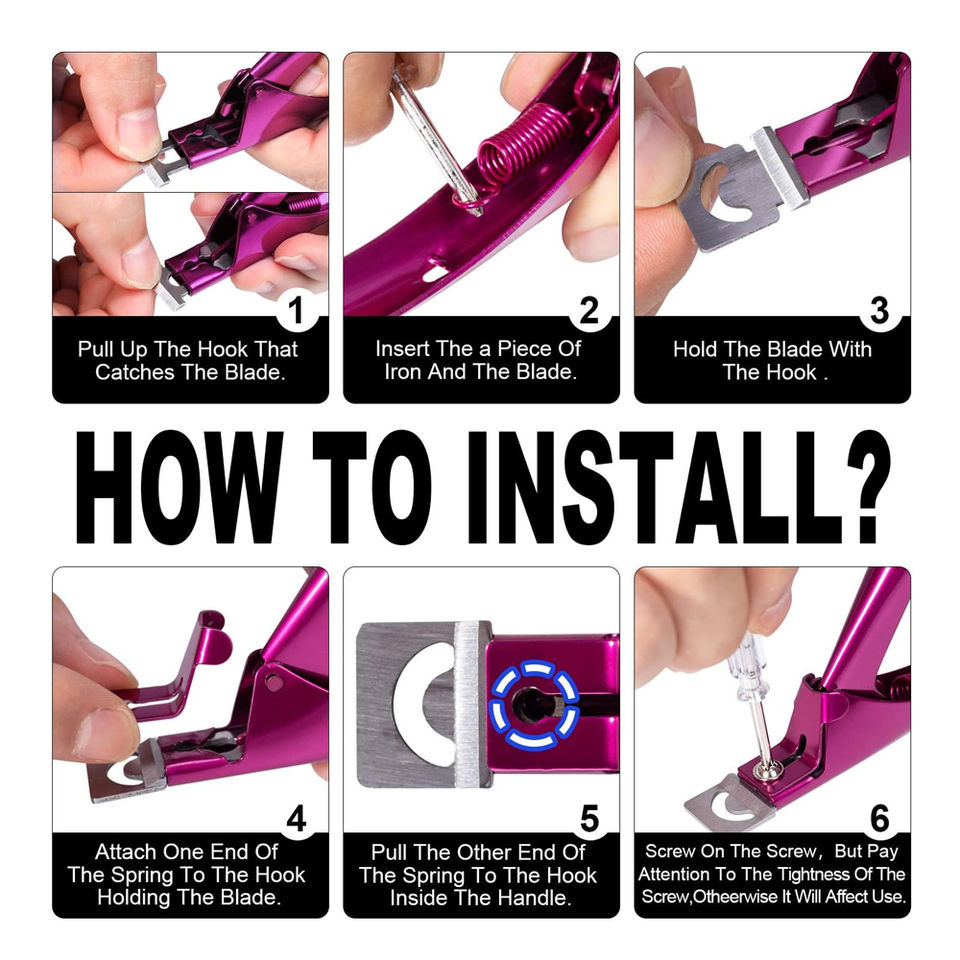 1
Pull Up The Hook That Catches The Blade.

2
Insert The a Piece Of Iron And The Blade.

3
Hold The Blade With The Hook .

HOW TO INSTALL?

4
Attach One End Of The Spring To The Hook Holding The Blade.

5
Pull The Other End Of The Spring To The Hook Inside The Handle.

6
Screw On The Screw, But Pay Attention To The Tightness Of The Screw,Otheerwise It Will Affect Use.