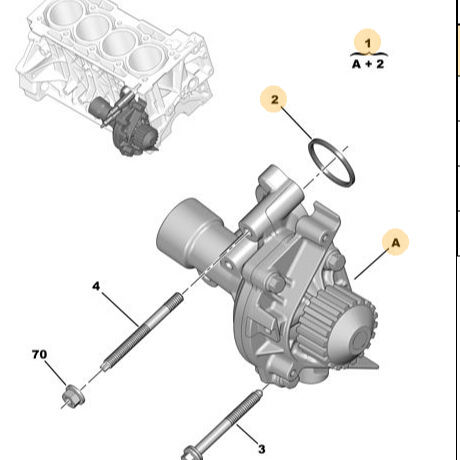 1
A + 2

2

A

4

70

3