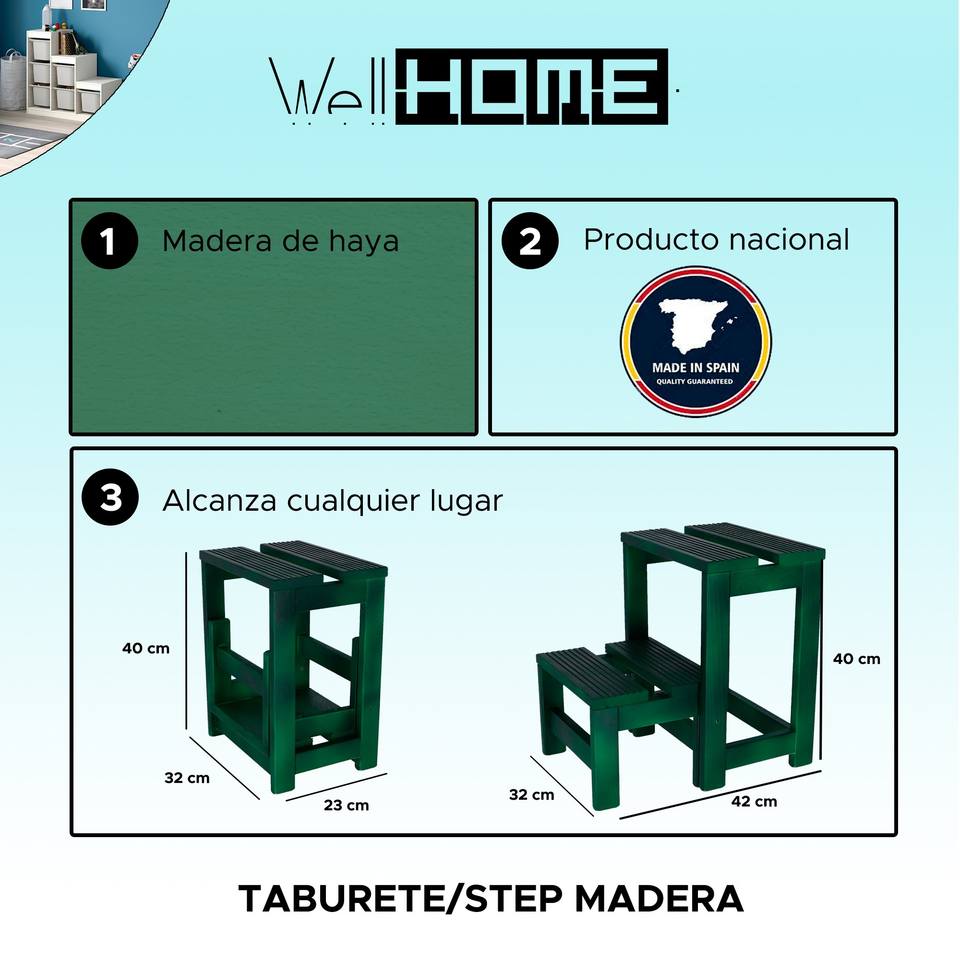 Well HOME

1 Madera de haya

2 Producto nacional

MADE IN SPAIN
QUALITY GUARANTEED

3 Alcanza cualquier lugar

40 cm
32 cm
23 cm

40 cm
32 cm
42 cm

TABURETE/STEP MADERA