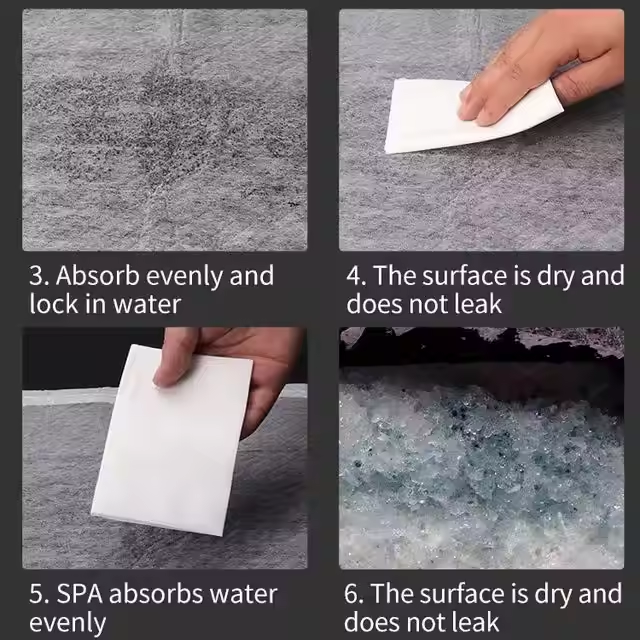 3. Absorb evenly and lock in water

4. The surface is dry and does not leak

5. SPA absorbs water evenly

6. The surface is dry and does not leak