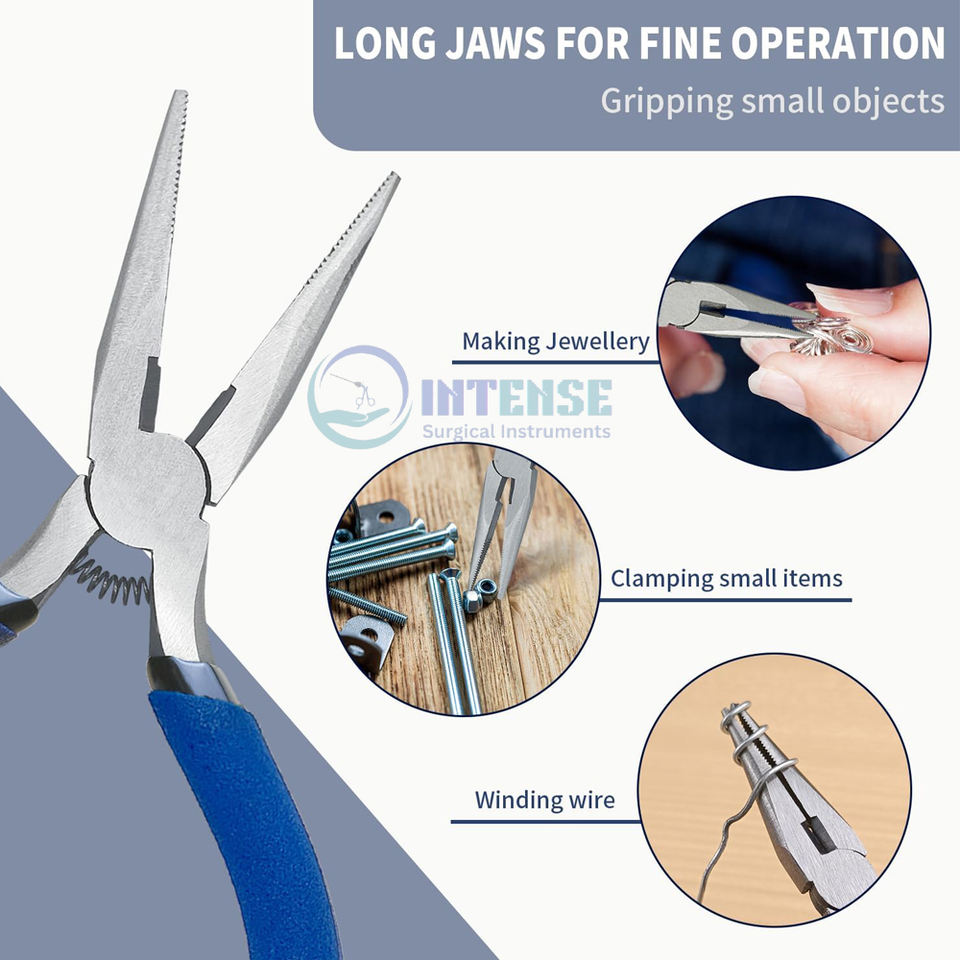 LONG JAWS FOR FINE OPERATION
Gripping small objects

Making Jewellery

INTENSE
Surgical Instruments

Clamping small items

Winding wire