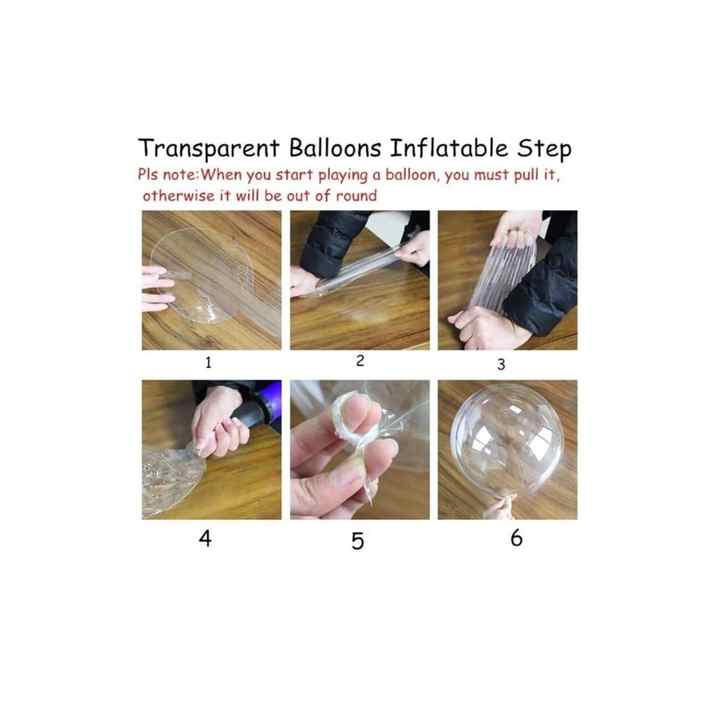 Transparent Balloons Inflatable Step

Pls note:When you start playing a balloon, you must pull it, otherwise it will be out of round

1

2

3

4

5

6