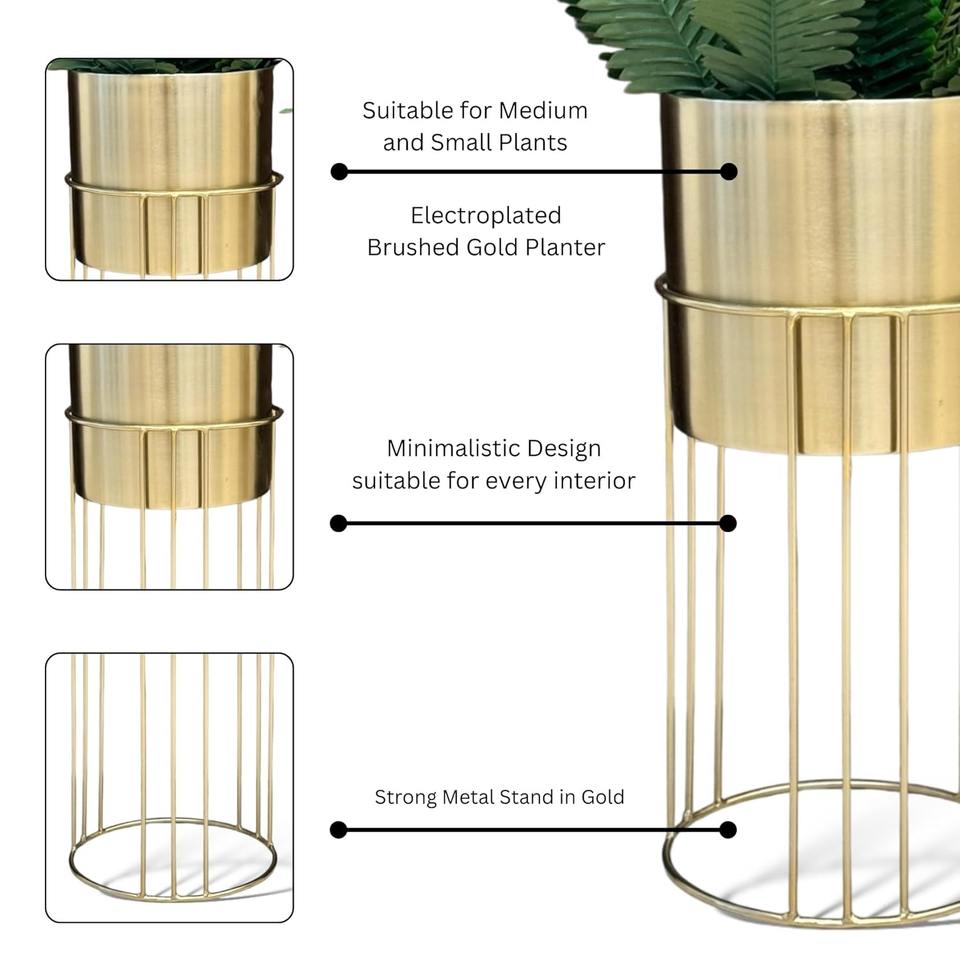 Suitable for Medium and Small Plants

Electroplated Brushed Gold Planter

Minimalistic Design suitable for every interior

Strong Metal Stand in Gold