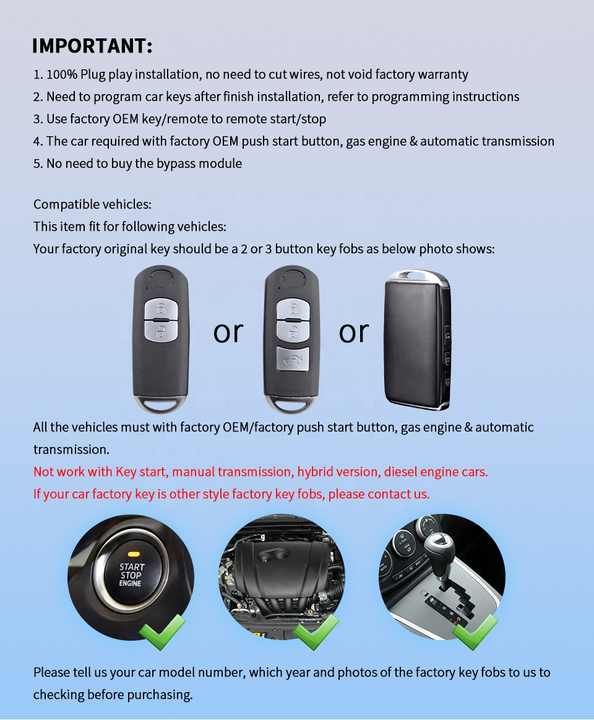 IMPORTANT:

1. 100% Plug play installation, no need to cut wires, not void factory warranty
2. Need to program car keys after finish installation, refer to programming instructions
3. Use factory OEM key/remote to remote start/stop
4. The car required with factory OEM push start button, gas engine & automatic transmission
5. No need to buy the bypass module

Compatible vehicles:
This item fit for following vehicles:
Your factory original key should be a 2 or 3 button key fobs as below photo shows:

or or

All the vehicles must with factory OEM/factory push start button, gas engine & automatic transmission.
Not work with Key start, manual transmission, hybrid version, diesel engine cars.
If your car factory key is other style factory key fobs, please contact us.

START
STOP
ENGINE

Please tell us your car model number, which year and photos of the factory key fobs to us to checking before purchasing.