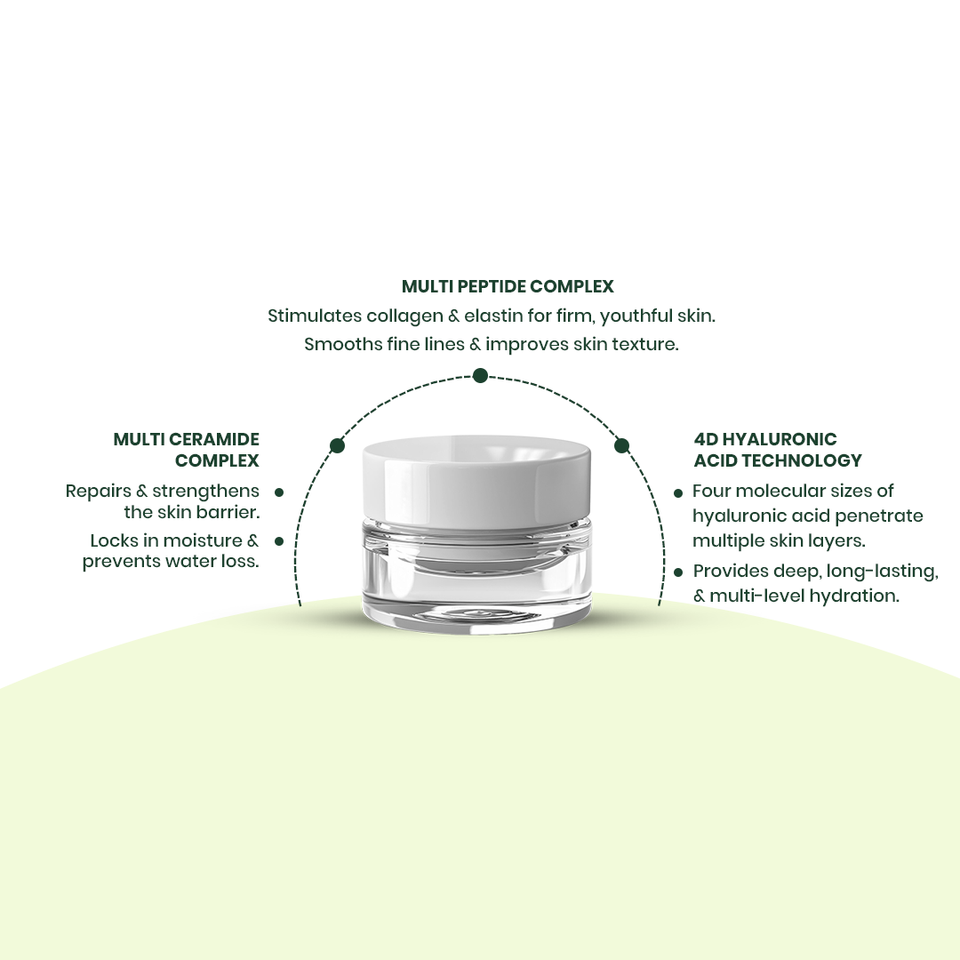 MULTI PEPTIDE COMPLEX

Stimulates collagen & elastin for firm, youthful skin.
Smooths fine lines & improves skin texture.

MULTI CERAMIDE COMPLEX

Repairs & strengthens the skin barrier.

Locks in moisture & prevents water loss.

4D HYALURONIC ACID TECHNOLOGY

Four molecular sizes of hyaluronic acid penetrate multiple skin layers.

Provides deep, long-lasting, & multi-level hydration.