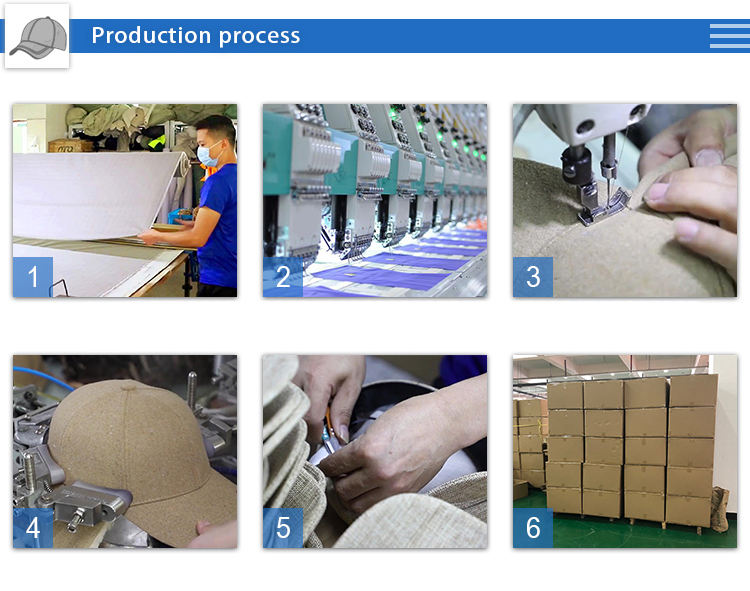 Production process

1

2

3

4

5

6